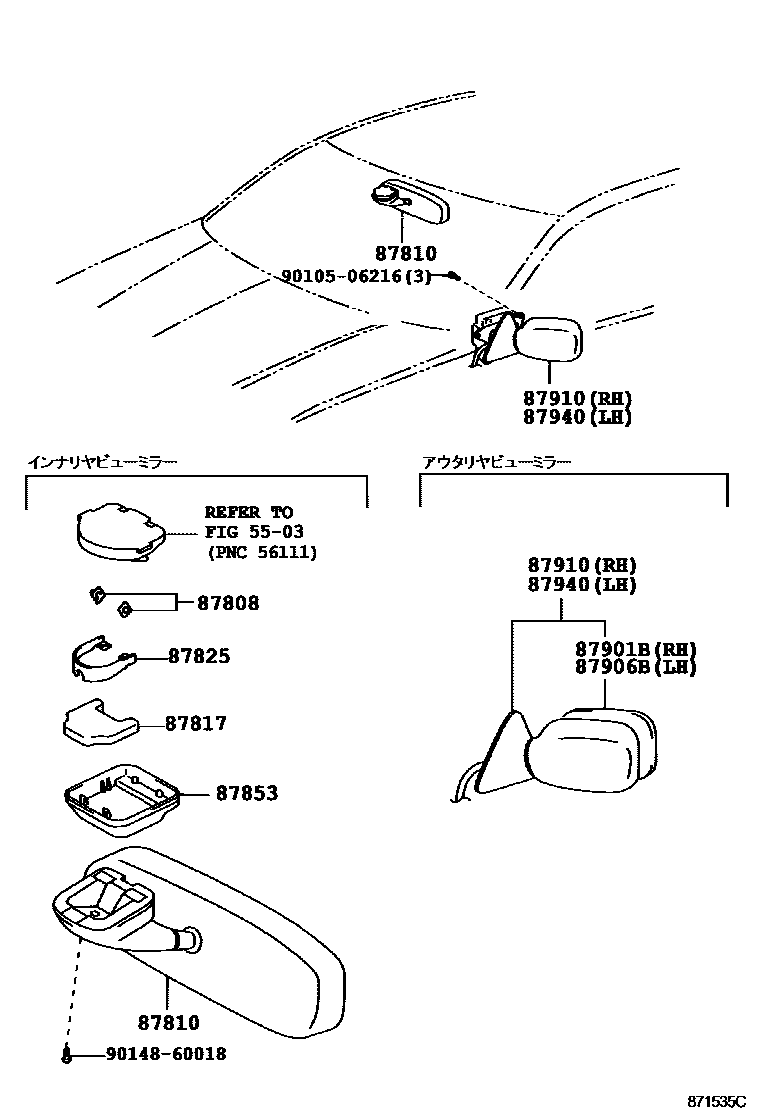 87810
90105-06216(3)
87910(RH)
87940(LH)

インナリヤビューミラー

REFER TO
FIG 55-03
(PNC 56111)

87808
87825
87817
87853
87810
90148-60018

アウタリヤビューミラー

87910(RH)
87940(LH)
87901B(RH)
87906B(LH)

871535C