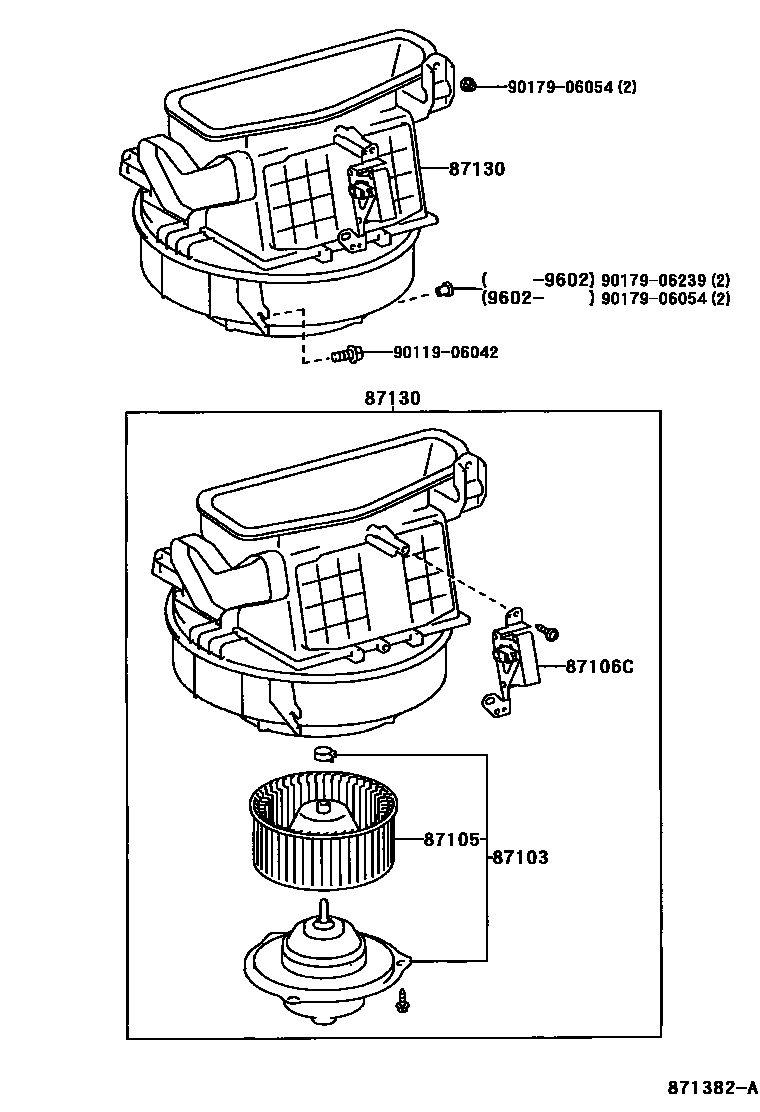 90179-06054 (2)

87130

( -9602) 90179-06239 (2)
(9602- ) 90179-06054 (2)

90119-06042

87130

87106C

87105

87103

871382-A