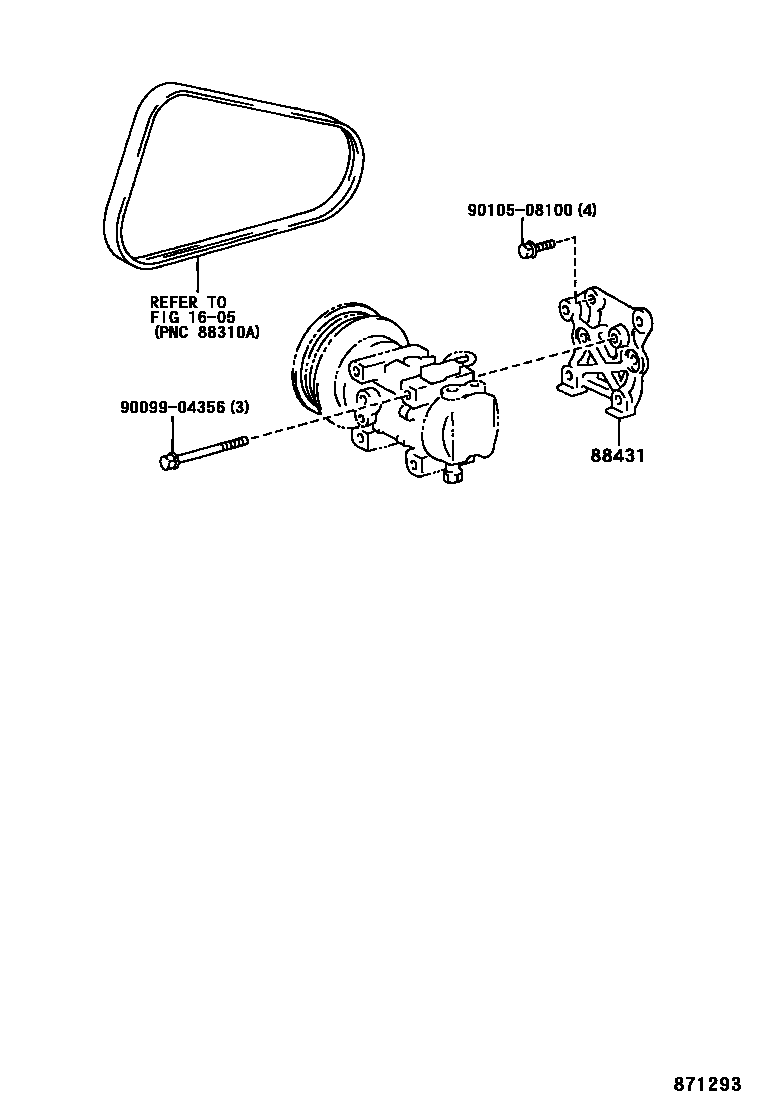 90105-08100 (4)

REFER TO
FIG 16-05
(PNC 88310A)

90099-04356 (3)

88431

871293