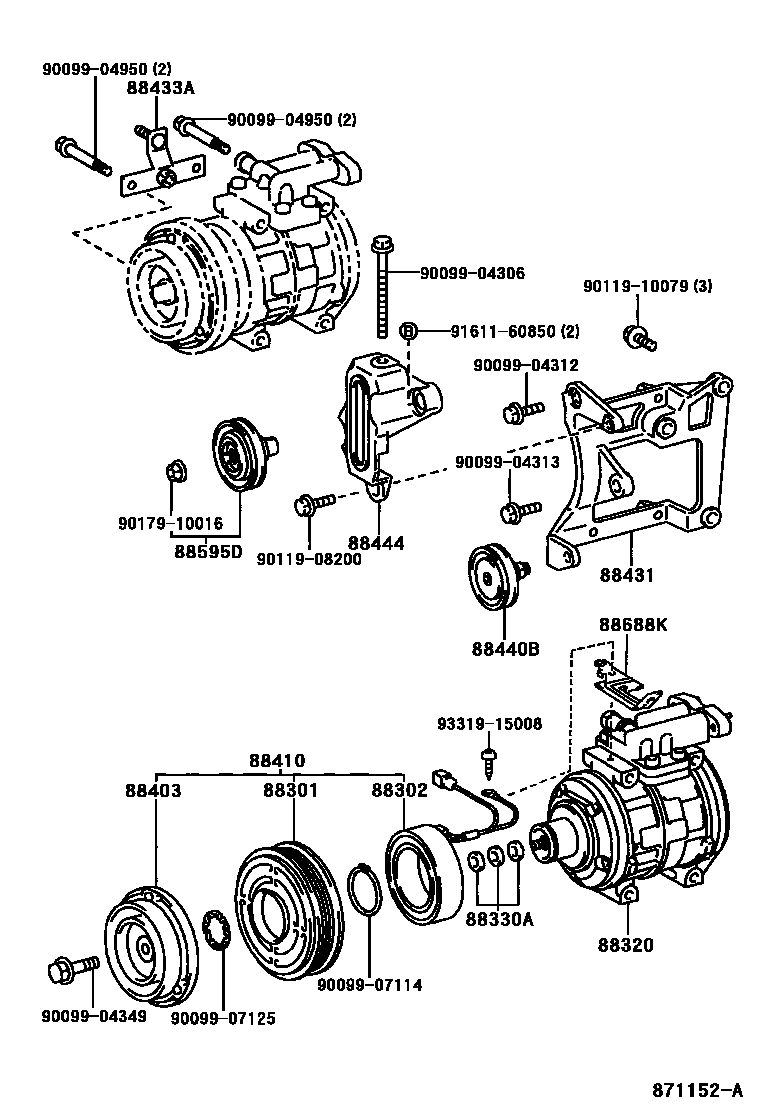 90099-04950 (2)
88433A
90099-04950 (2)
90099-04306
90119-10079 (3)
B 91611-60850 (2)
90099-04312
90099-04313
90179-10016
88595D
90119-08200
88444
88431
88440B
88688K
93319-15008
88410
88403
88301
88302
88330A
88320
90099-07114
90099-04349
90099-07125
871152-A