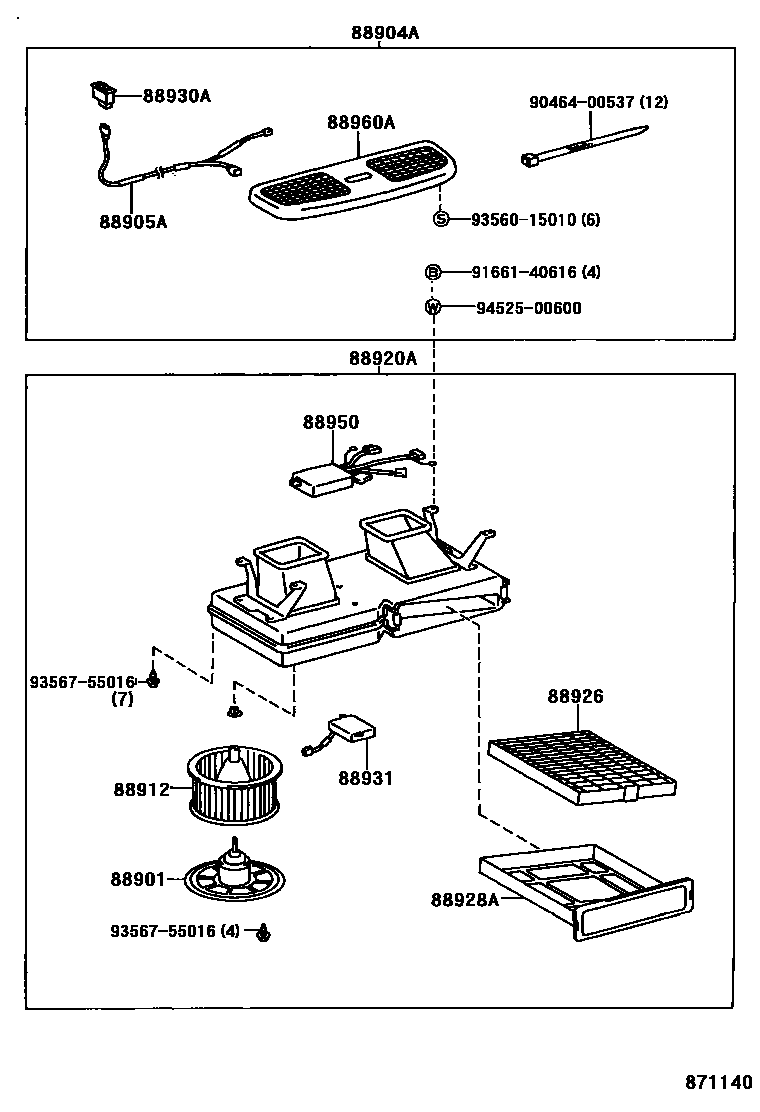 88904A

88930A

88960A

90464-00537 (12)

88905A

S 93560-15010 (6)

B 91661-40616 (4)

W 94525-00600

88920A

88950

93567-55016 (7)

88926

88931

88912

88901

88928A

93567-55016 (4)

871140