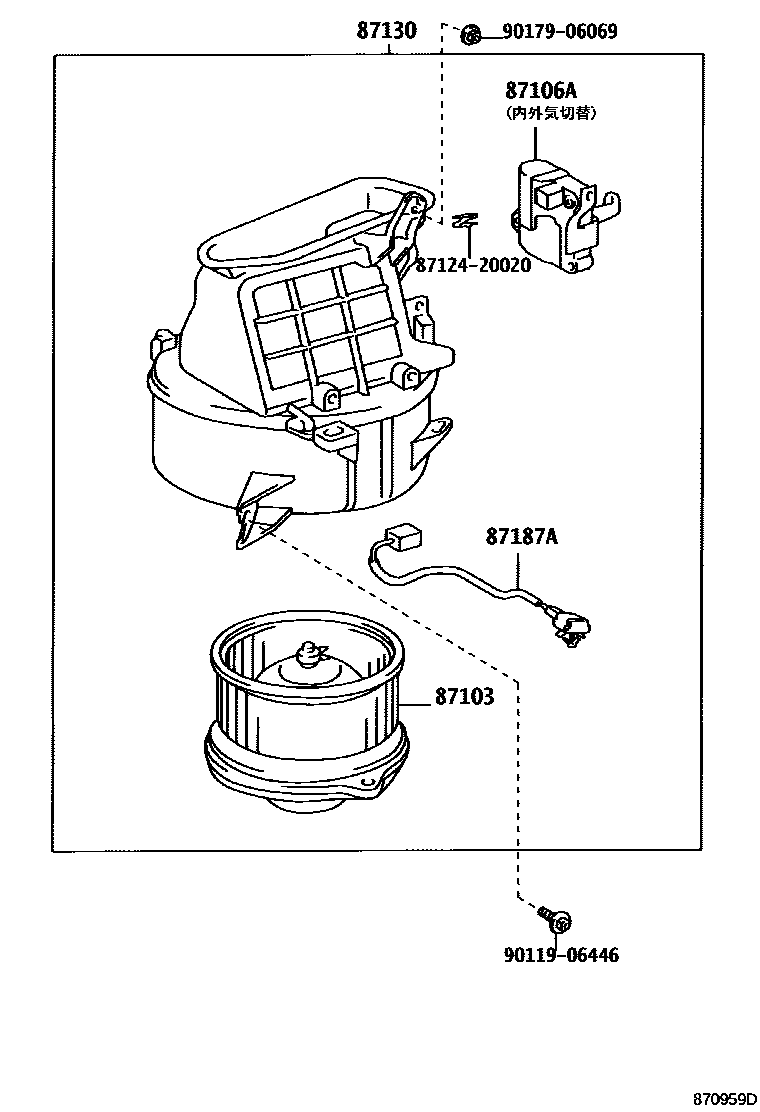 87130
90179-06069
87106A
(内外気切替)
87124-20020
87187A
87103
90119-06446
870959D