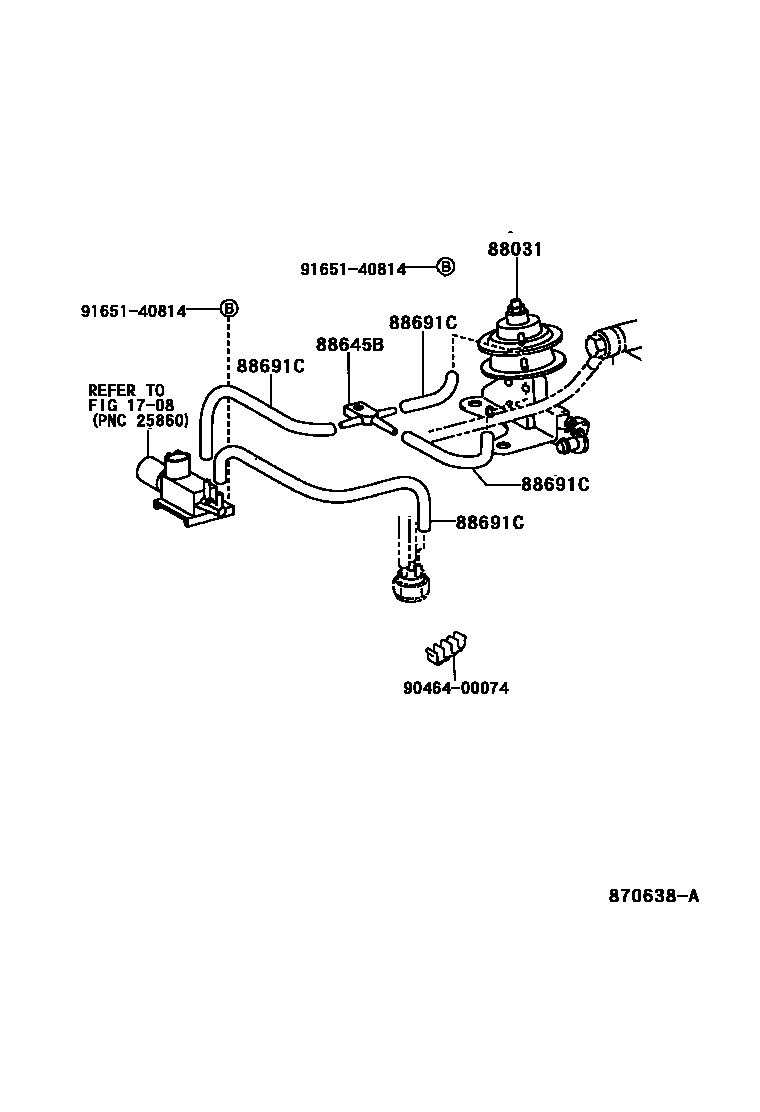 88031

91651-40814 B

91651-40814 B

88691C

88645B

88691C

REFER TO
FIG 17-08
(PNC 25860)

88691C

88691C

90464-00074

870638-A