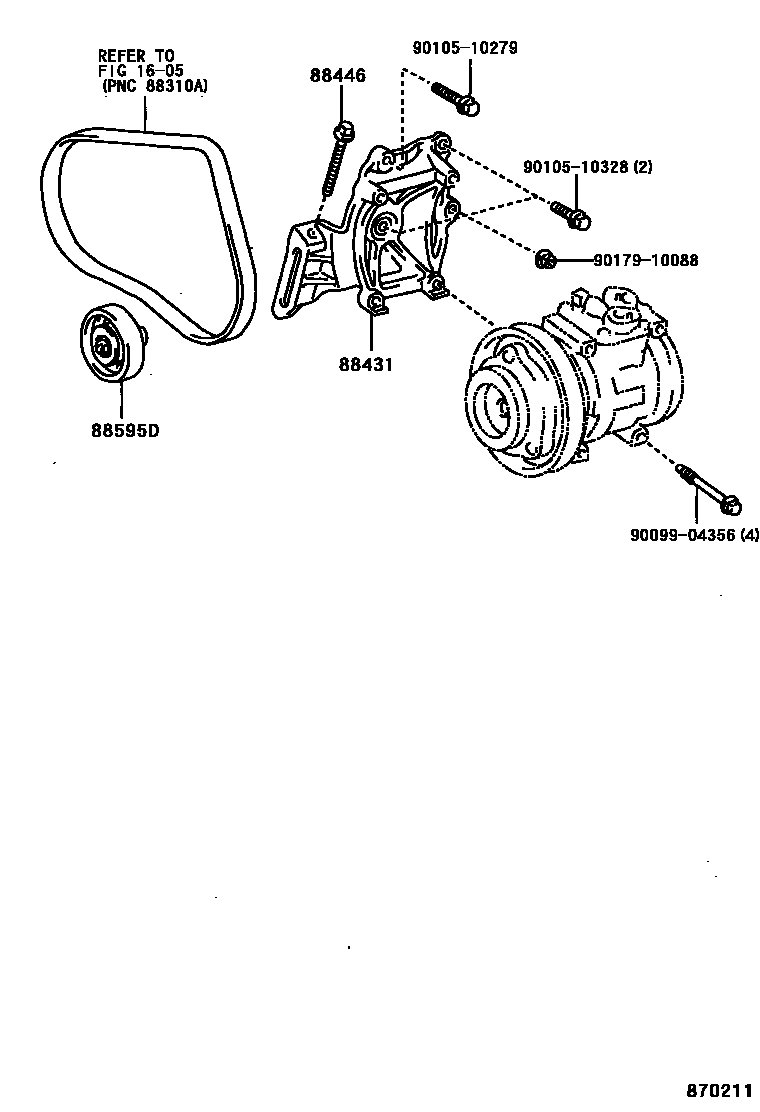 REFER TO
FIG 16-05
(PNC 88310A)

88446

90105-10279

90105-10328 (2)

90179-10088

88431

88595D

90099-04356 (4)

870211