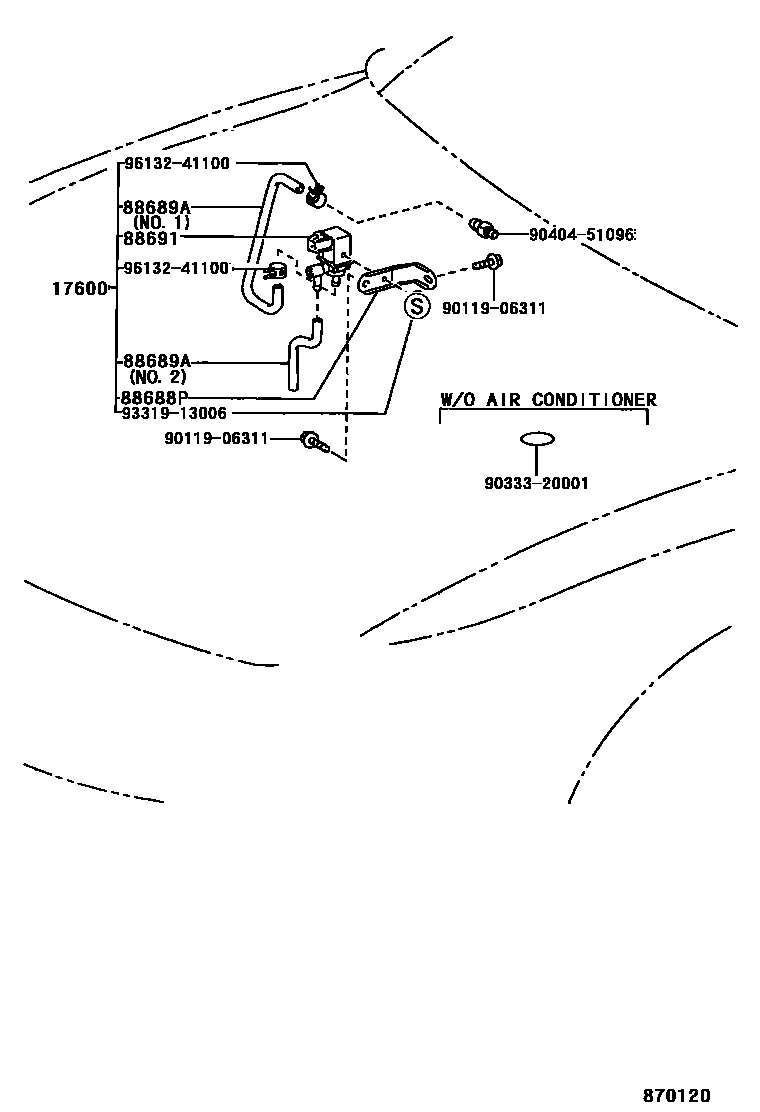 96132-41100
88689A
(NO. 1)
88691
96132-41100
17600
88689A
(NO. 2)
88688P
93319-13006
90119-06311
90404-51096
90119-06311
S
W/O AIR CONDITIONER
90333-20001
870120