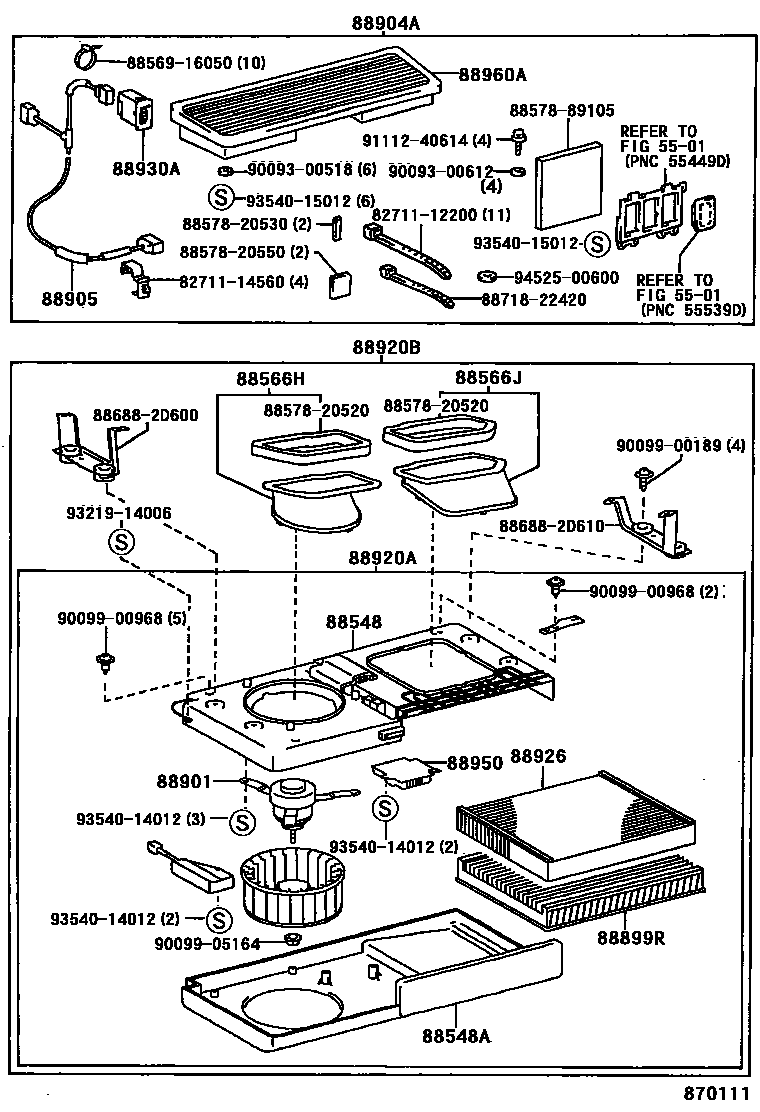 88904A

88569-16050 (10)
88960A
88578-89105
91112-40614 (4)
REFER TO FIG 55-01 (PNC 55449D)
88930A
90093-00518 (6)
90093-00612 (4)
S 93540-15012 (6)
88578-20530 (2)
82711-12200 (11)
93540-15012 S
88578-20550 (2)
94525-00600
REFER TO FIG 55-01 (PNC 55539D)
88905
82711-14560 (4)
88718-22420

88920B

88566H
88566J
88688-2D600
88578-20520
88578-20520
90099-00189 (4)
93219-14006
S
88688-2D610
88920A
90099-00968 (2)
90099-00968 (5)
88548
88901
88950
88926
93540-14012 (3) S
S
93540-14012 (2)
93540-14012 (2) S
90099-05164
88899R
88548A

870111