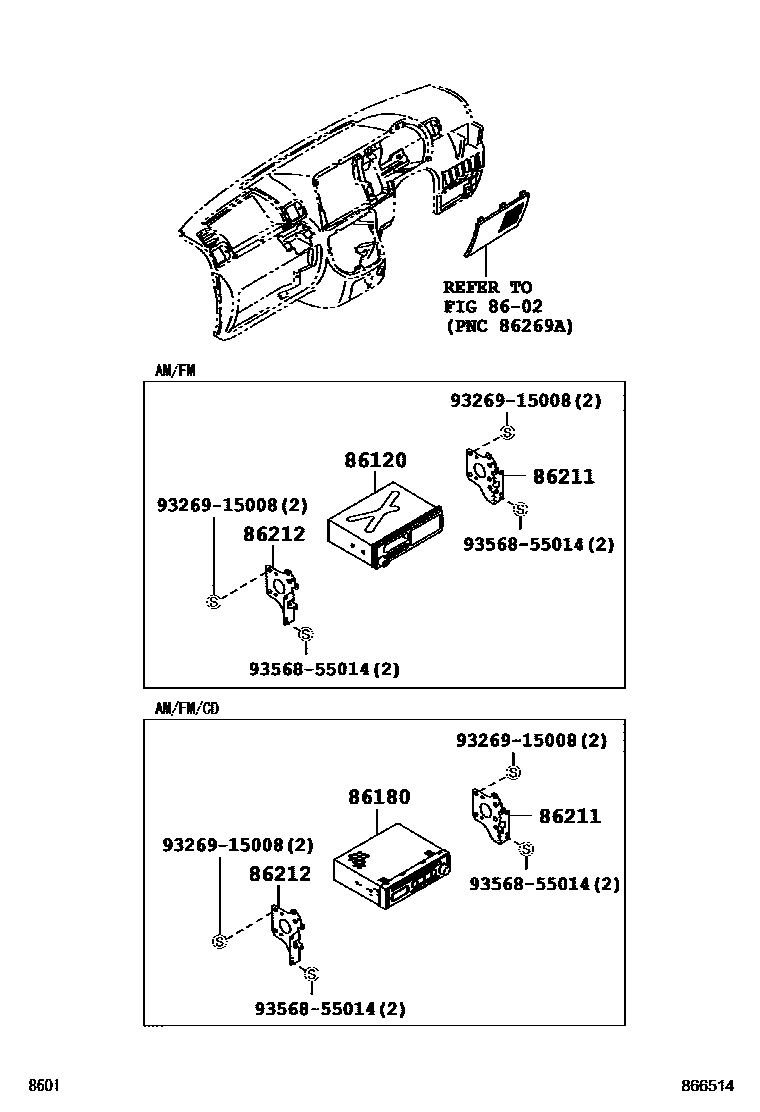 REFER TO
FIG 86-02
(PNC 86269A)

AM/FM

93269-15008(2)

86120

86211

93269-15008(2)

86212

93568-55014(2)

93568-55014(2)

AM/FM/CD

93269-15008(2)

86180

86211

93269-15008(2)

86212

93568-55014(2)

93568-55014(2)

8601

866514