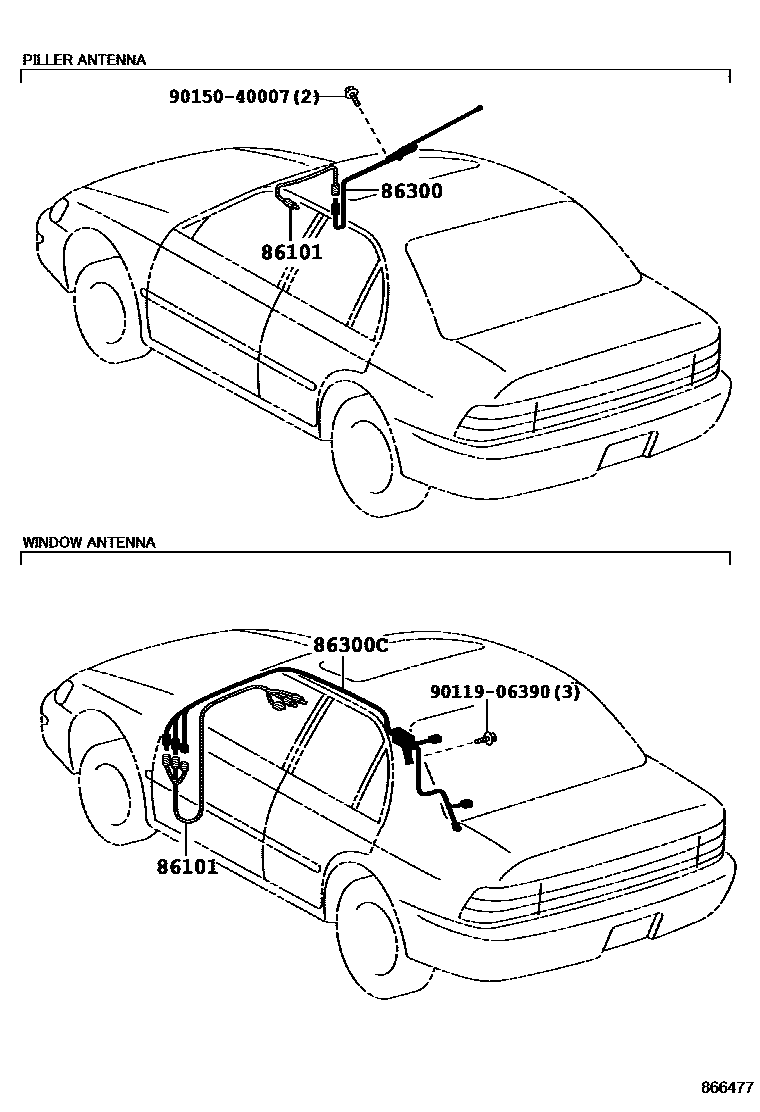 PILLER ANTENNA

90150-40007(2)

86300

86101

WINDOW ANTENNA

86300C

90119-06390(3)

86101

866477