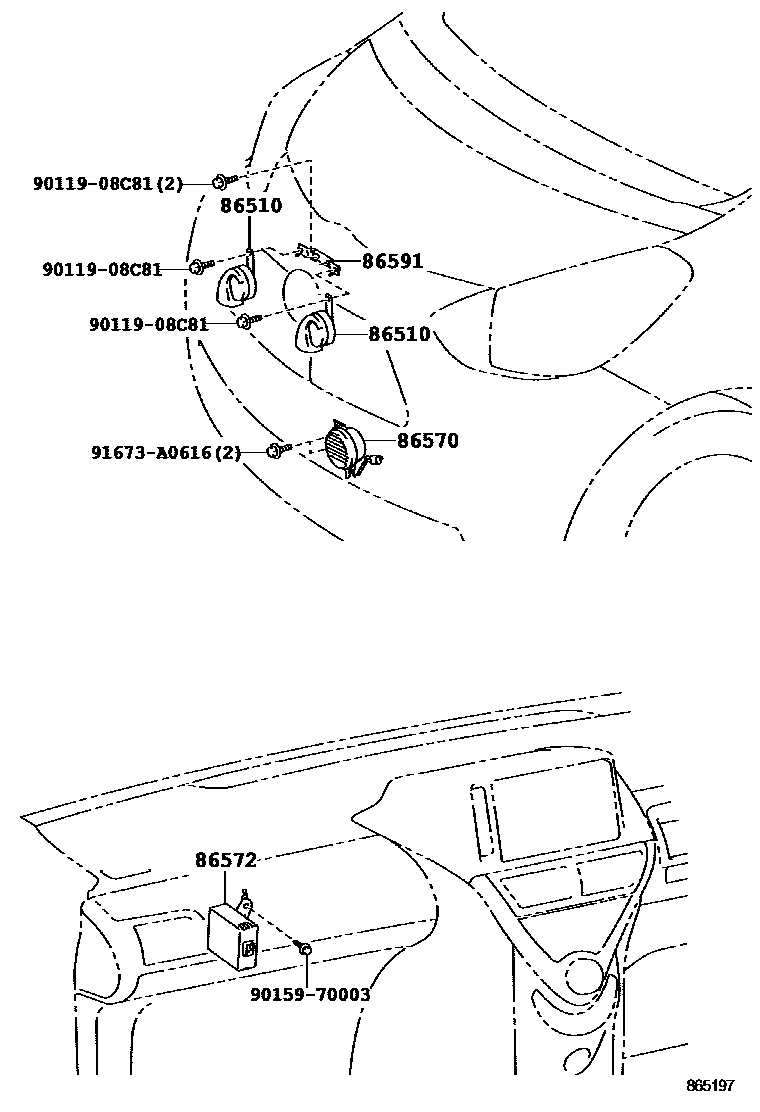 90119-08C81(2)
86510
90119-08C81
86591
90119-08C81
86510
91673-A0616(2)
86570
86572
90159-70003
865197