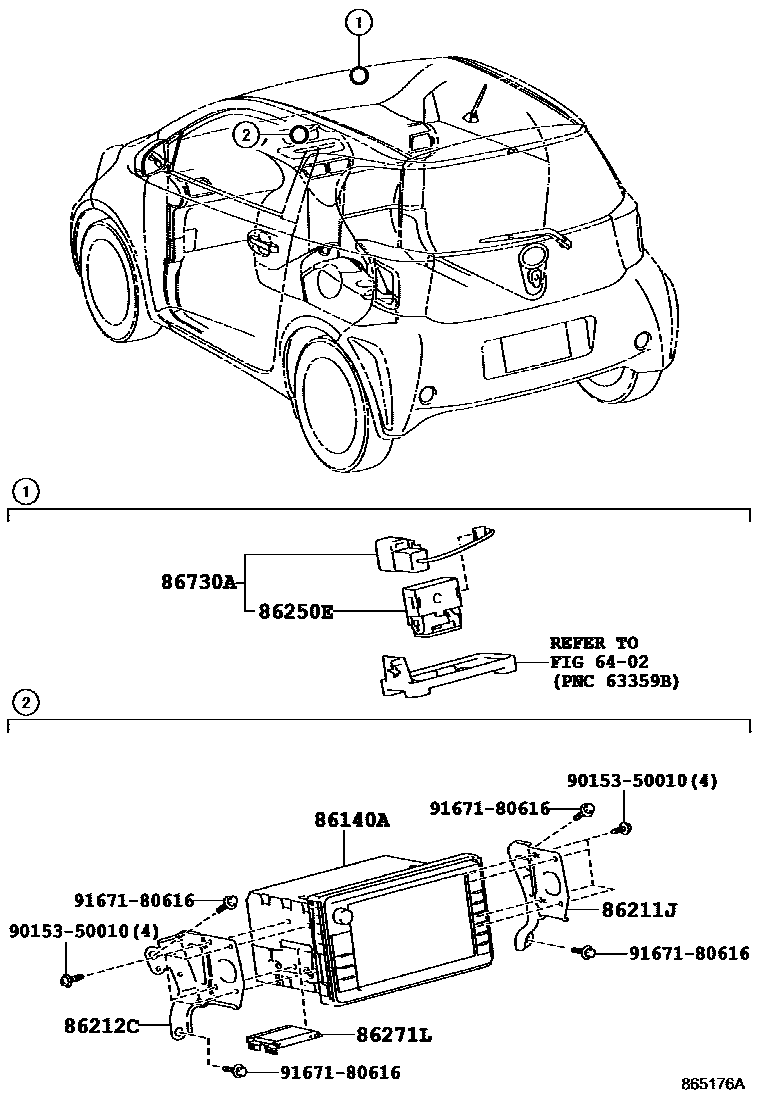 1

2

1

86730A
86250E
C

REFER TO
FIG 64-02
(PNC 63359B)

2

90153-50010(4)
91671-80616
86140A
91671-80616
90153-50010(4)
86211J
91671-80616
86212C
86271L
91671-80616

865176A