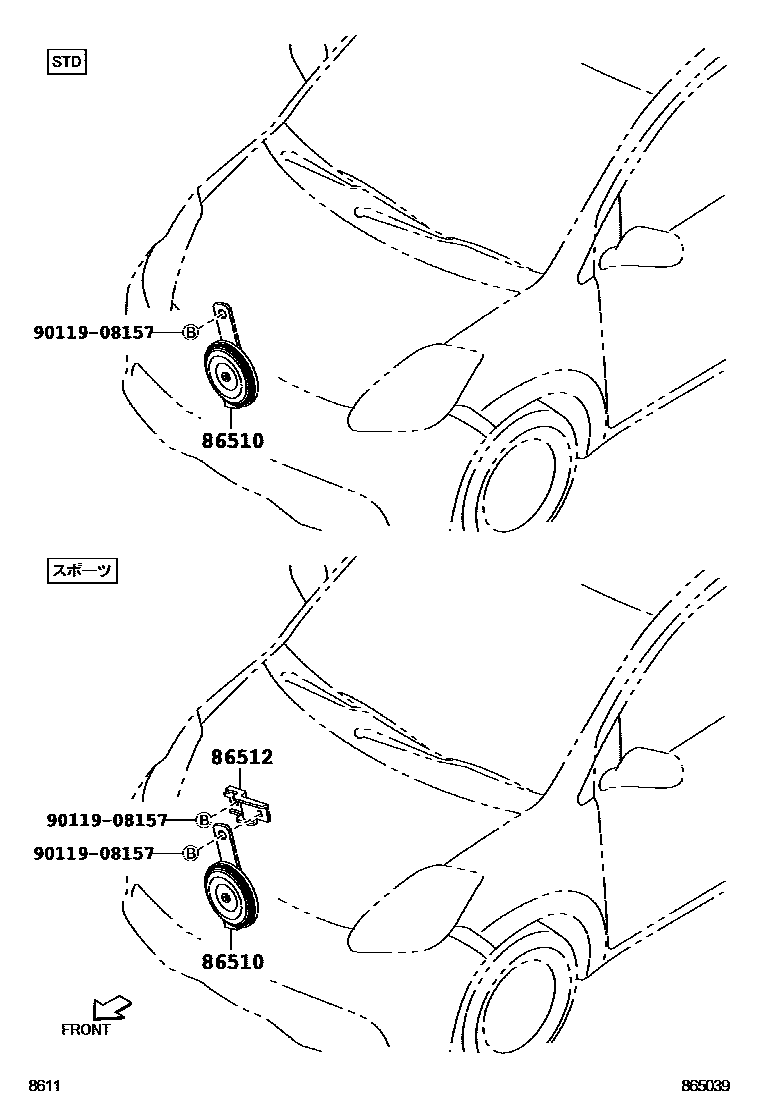 STD

90119-08157 B

86510

スポーツ

86512

90119-08157 B

90119-08157 B

86510

FRONT

8611

865039