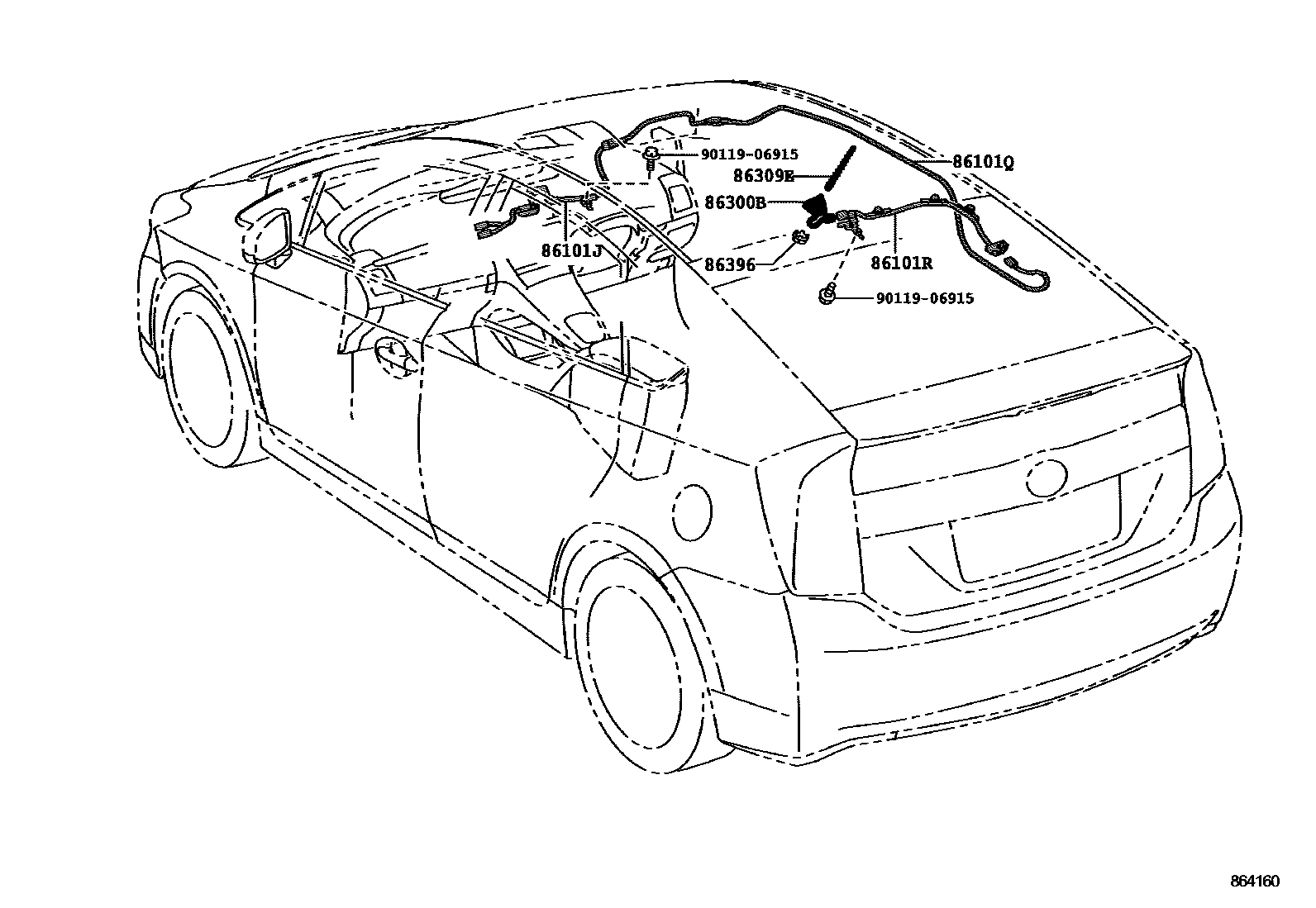 90119-06915
86101Q
86309E
86300B
86101J
86396
86101R
90119-06915
864160