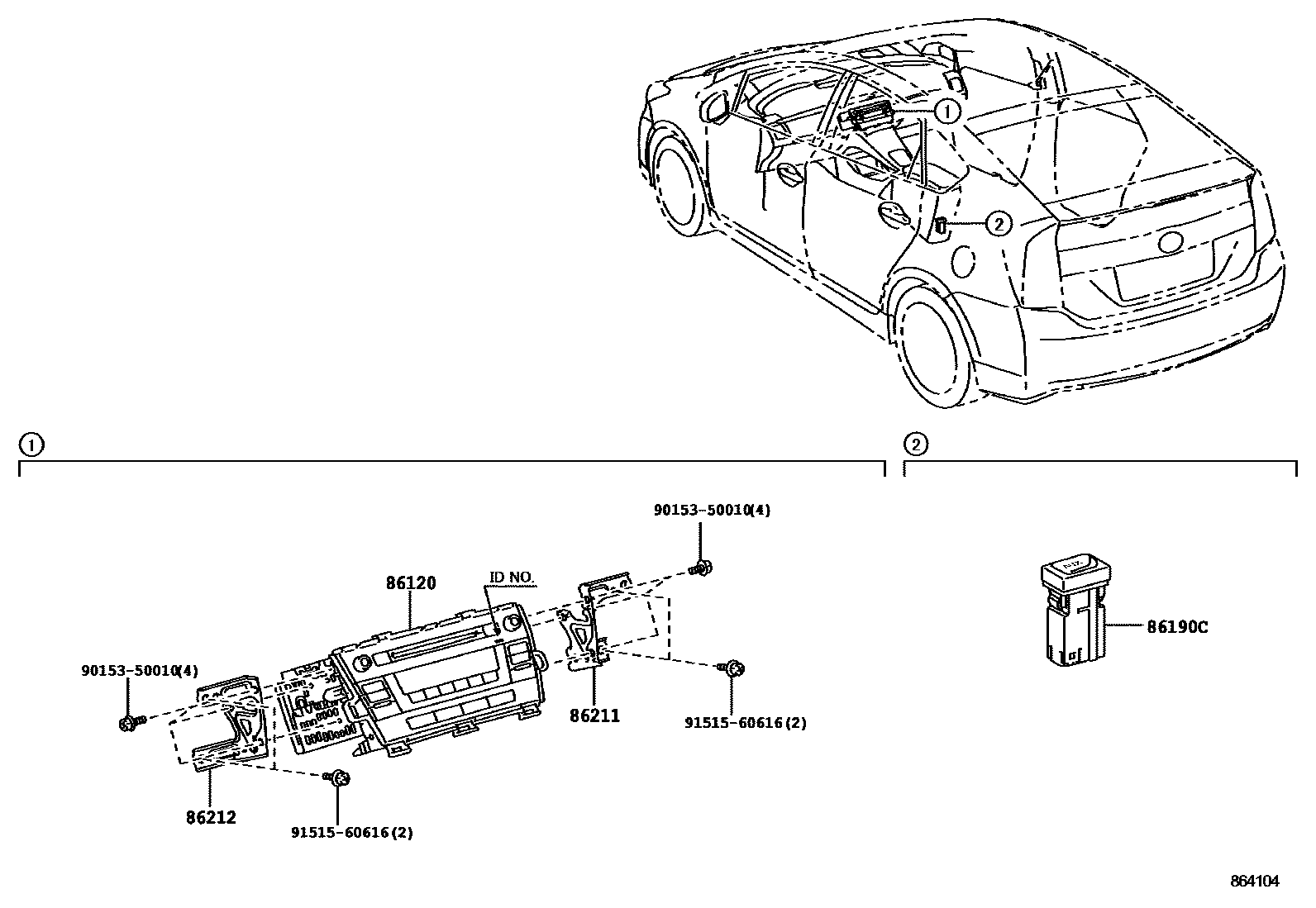 1

2

1

2

90153-50010(4)

86120

ID NO.

90153-50010(4)

86211

91515-60616(2)

86212

91515-60616(2)

86190C

864104