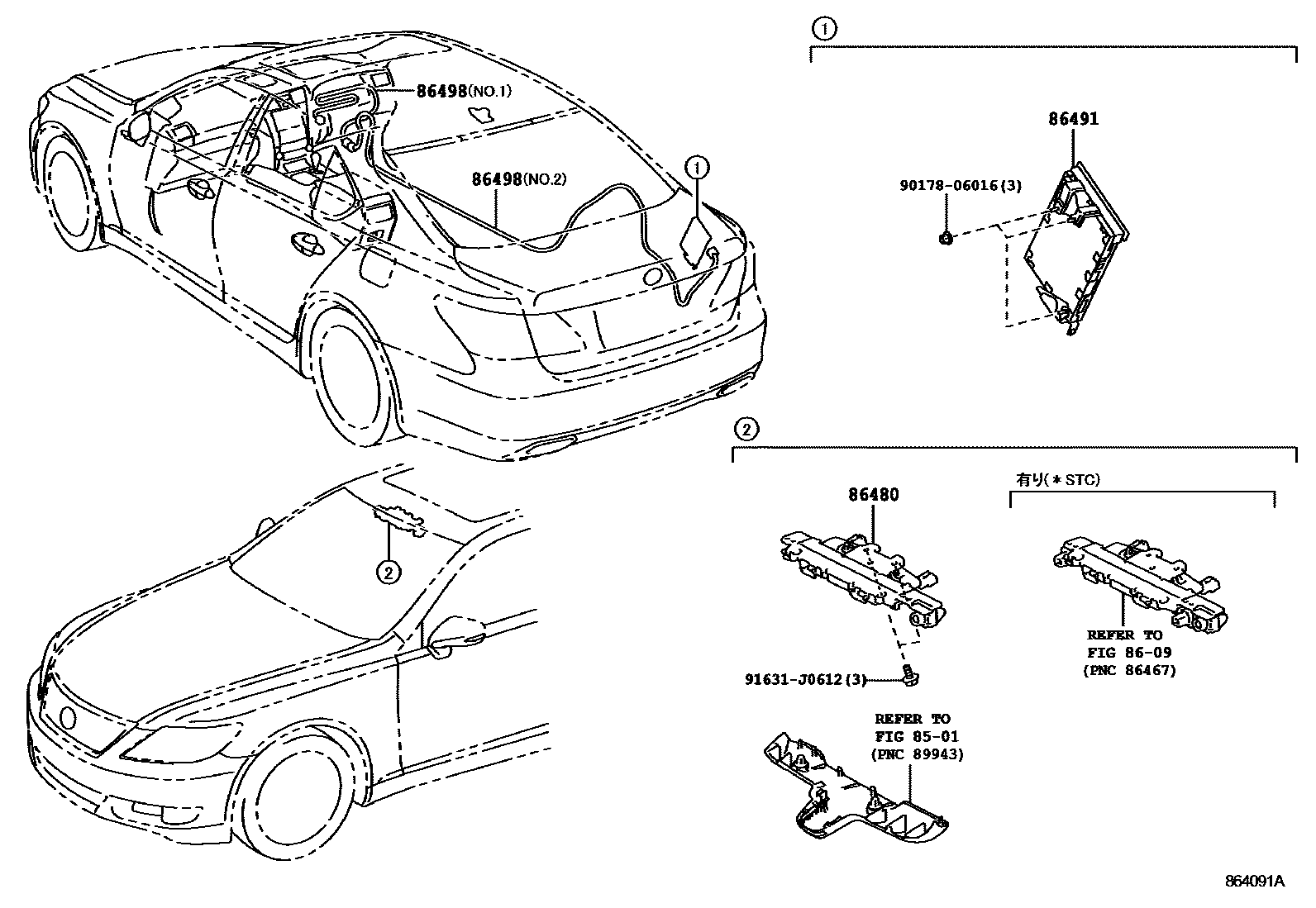 86498(NO.1)

86498(NO.2)

①

②

①

86491

90178-06016(3)

②

有り(＊STC)

86480

91631-J0612(3)

REFER TO
FIG 86-09
(PNC 86467)

REFER TO
FIG 85-01
(PNC 89943)

864091A