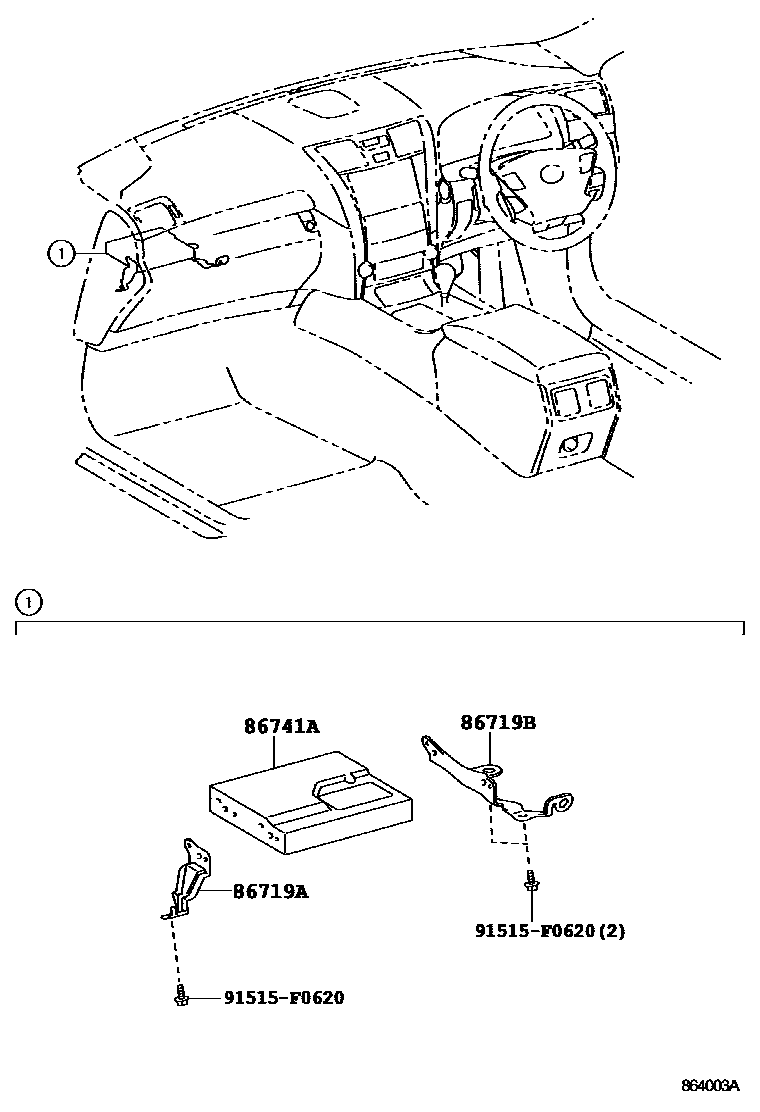 1

1

86741A

86719B

86719A

91515-F0620(2)

91515-F0620

864003A