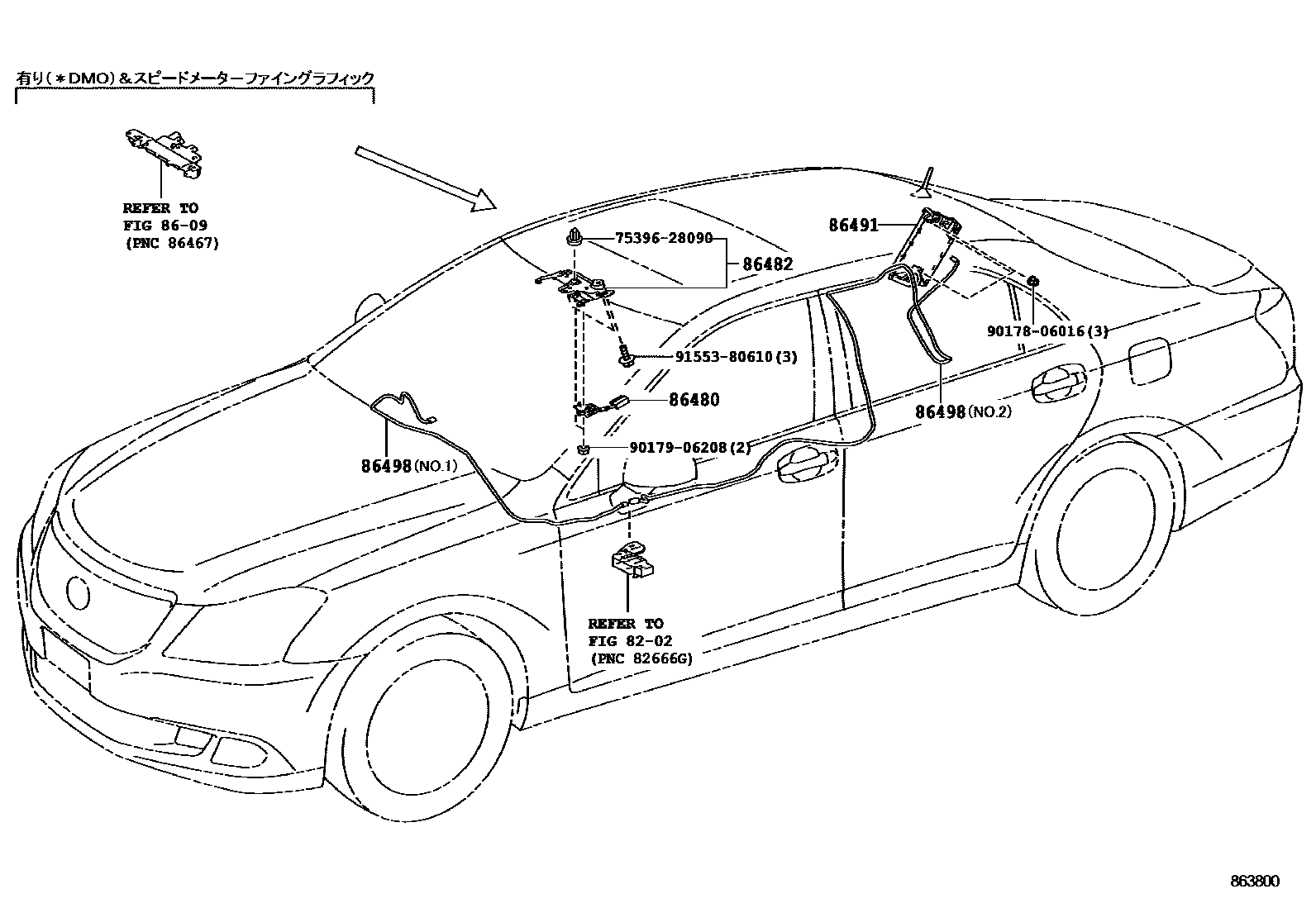 有り（＊DMO）＆スピードメーターファイングラフィック

REFER TO
FIG 86-09
(PNC 86467)

75396-28090

86482

86491

90178-06016(3)

91553-80610(3)

86480

86498(NO.2)

90179-06208(2)

86498(NO.1)

REFER TO
FIG 82-02
(PNC 82666G)

863800