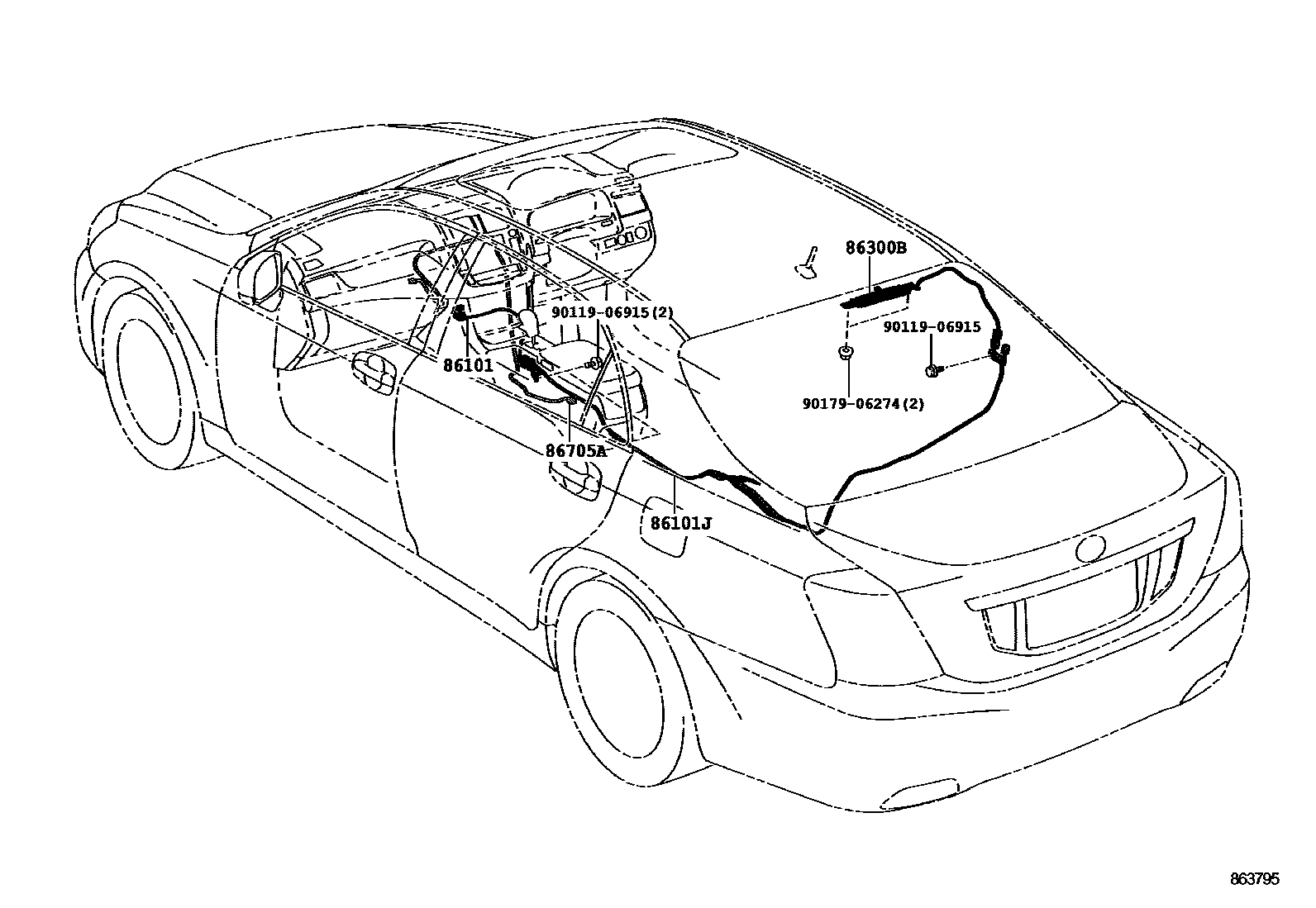 86300B
90119-06915(2)
90119-06915
86101
90179-06274(2)
86705A
86101J
863795