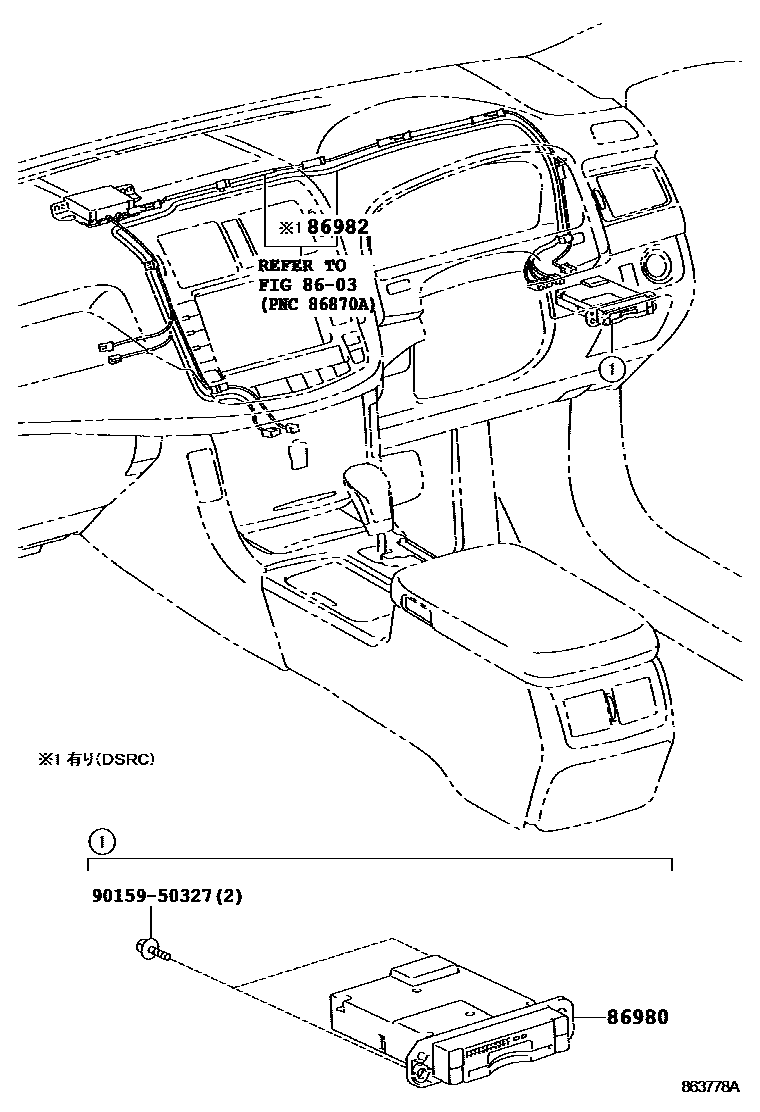 ※1 86982

REFER TO
FIG 86-03
(PNC 86870A)

1

※1 有り(DSRC)

1

90159-50327(2)

86980

863778A