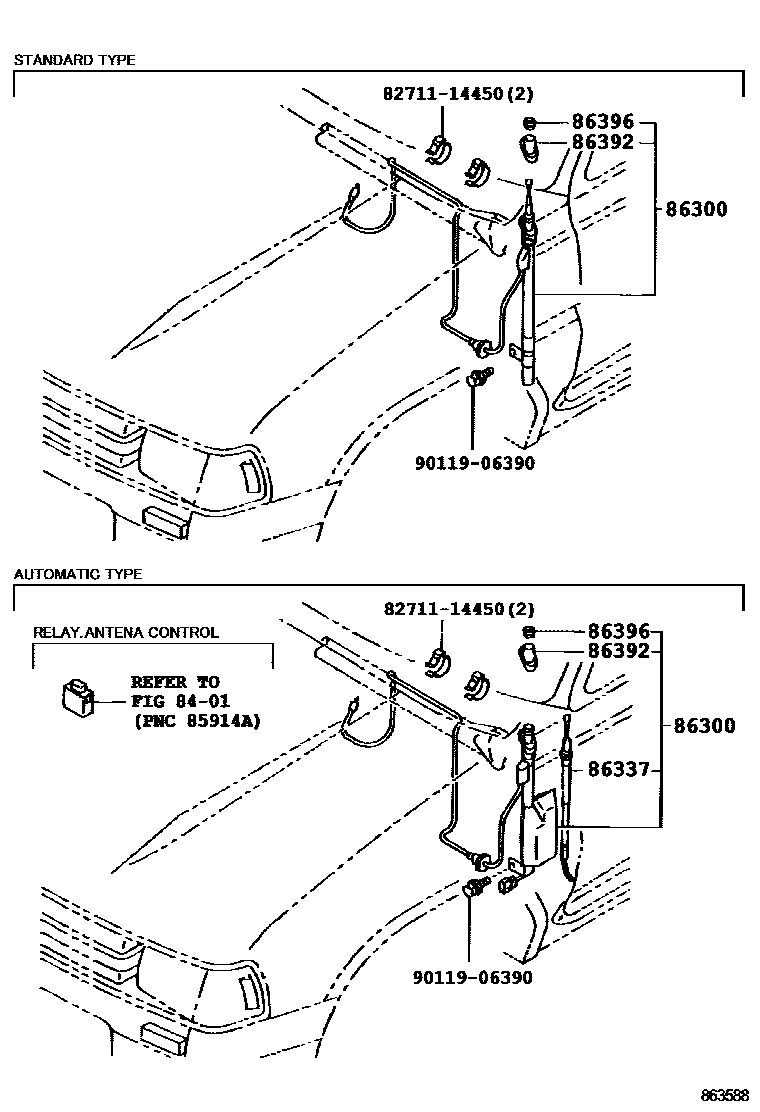 STANDARD TYPE

82711-14450(2)

86396

86392

86300

90119-06390

AUTOMATIC TYPE

RELAY.ANTENA CONTROL

REFER TO
FIG 84-01
(PNC 85914A)

82711-14450(2)

86396

86392

86300

86337

90119-06390

863588