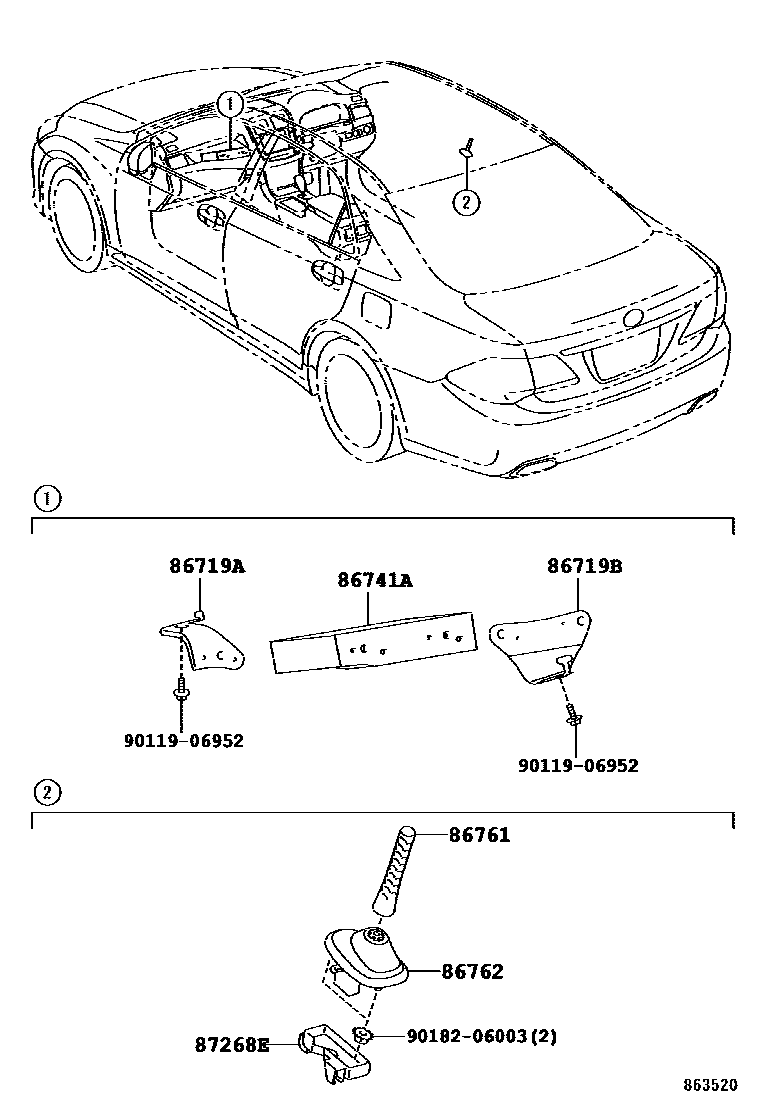 1
2

1

86719A
86741A
86719B
90119-06952
90119-06952

2

86761
86762
87268E
90182-06003(2)

863520