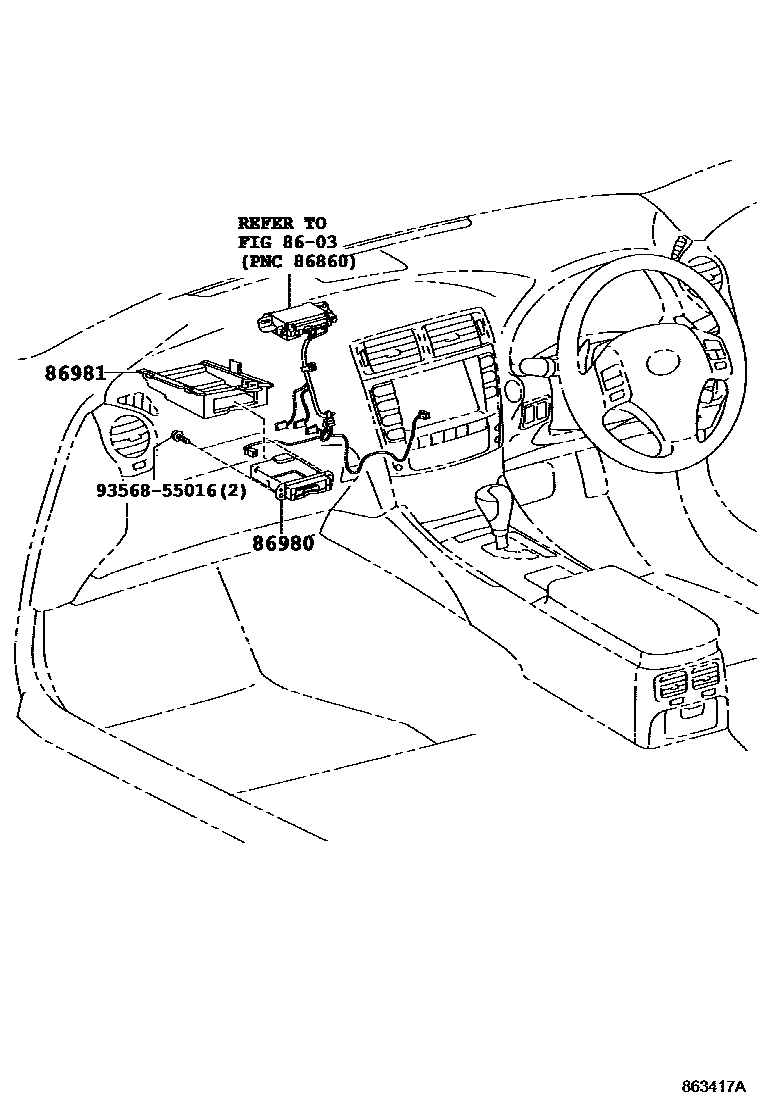 REFER TO
FIG 86-03
(PNC 86860)

86981

93568-55016(2)

86980

863417A