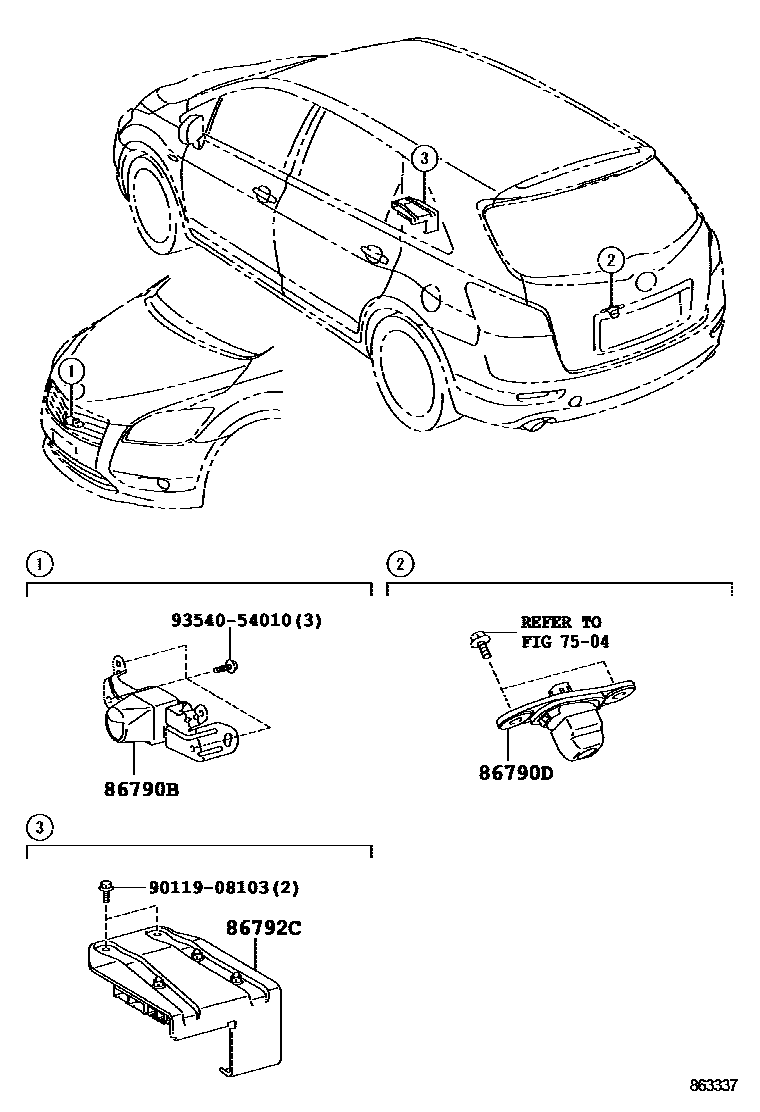 3

2

1

1

93540-54010(3)

86790B

2

REFER TO
FIG 75-04

86790D

3

90119-08103(2)

86792C

863337