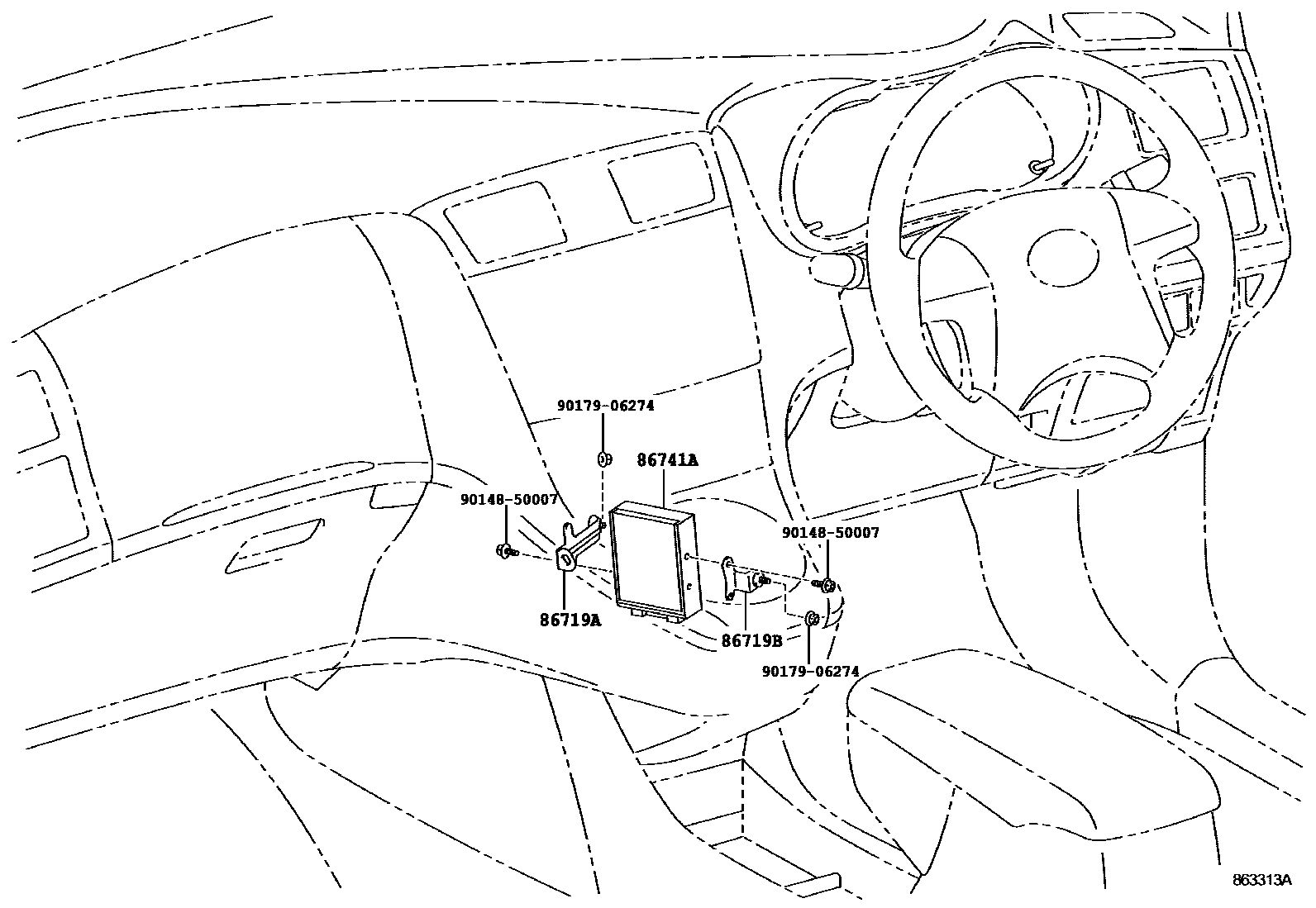 90179-06274
86741A
90148-50007
90148-50007
86719A
86719B
90179-06274
863313A