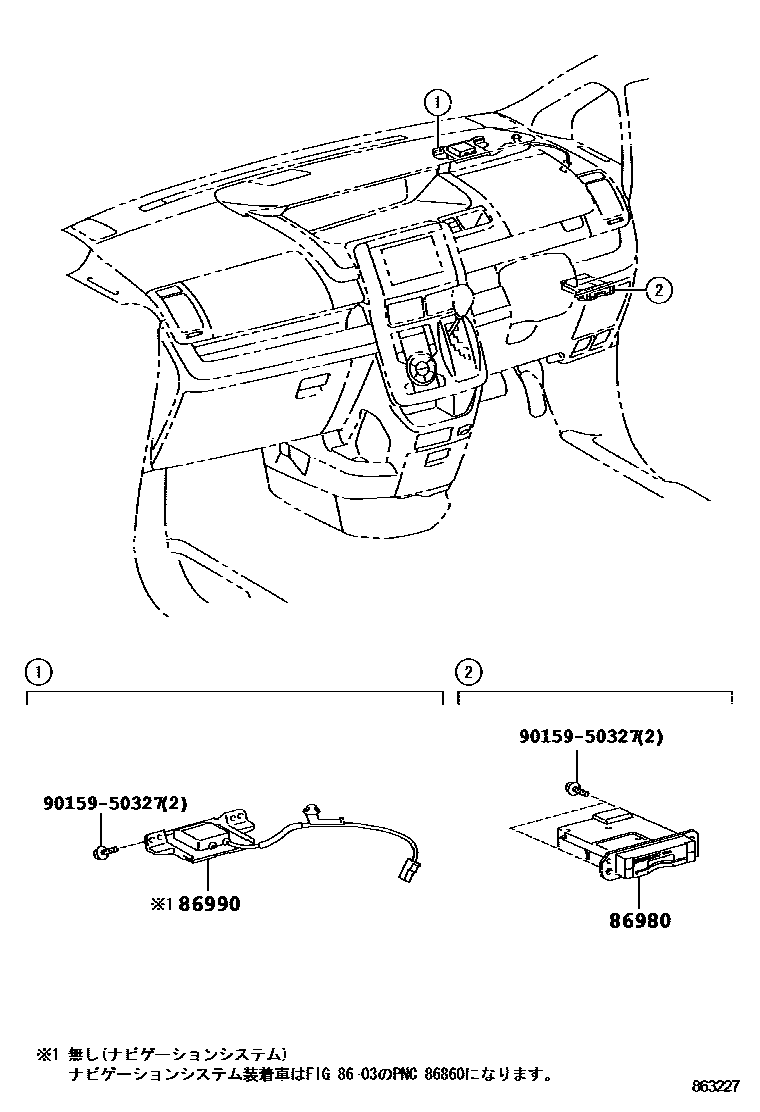 1

2

1

2

90159-50327(2)

90159-50327(2)

※1 86990

86980

※1 無し(ナビゲーションシステム)
ナビゲーションシステム装着車はFIG 86-03のPNC 86860になります。

863227