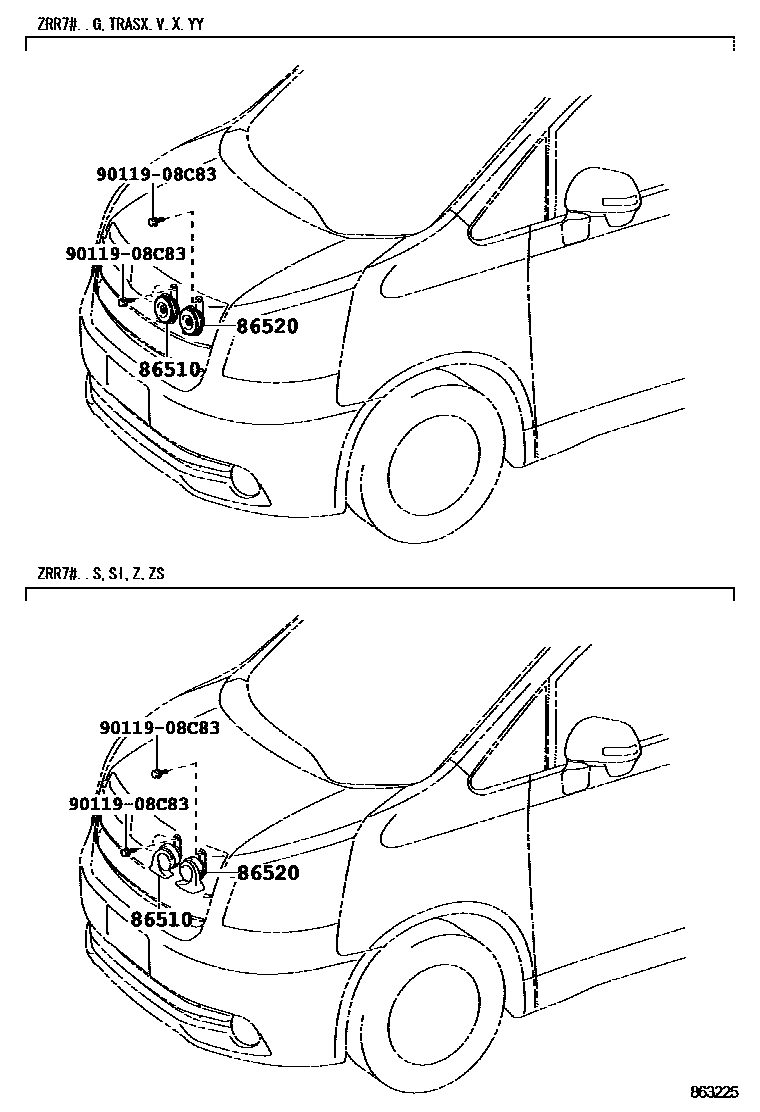 ZRR7#..G, TRASX, V, X, YY

90119-08C83
90119-08C83
86520
86510

ZRR7#..S, SI, Z, ZS

90119-08C83
90119-08C83
86520
86510

863225