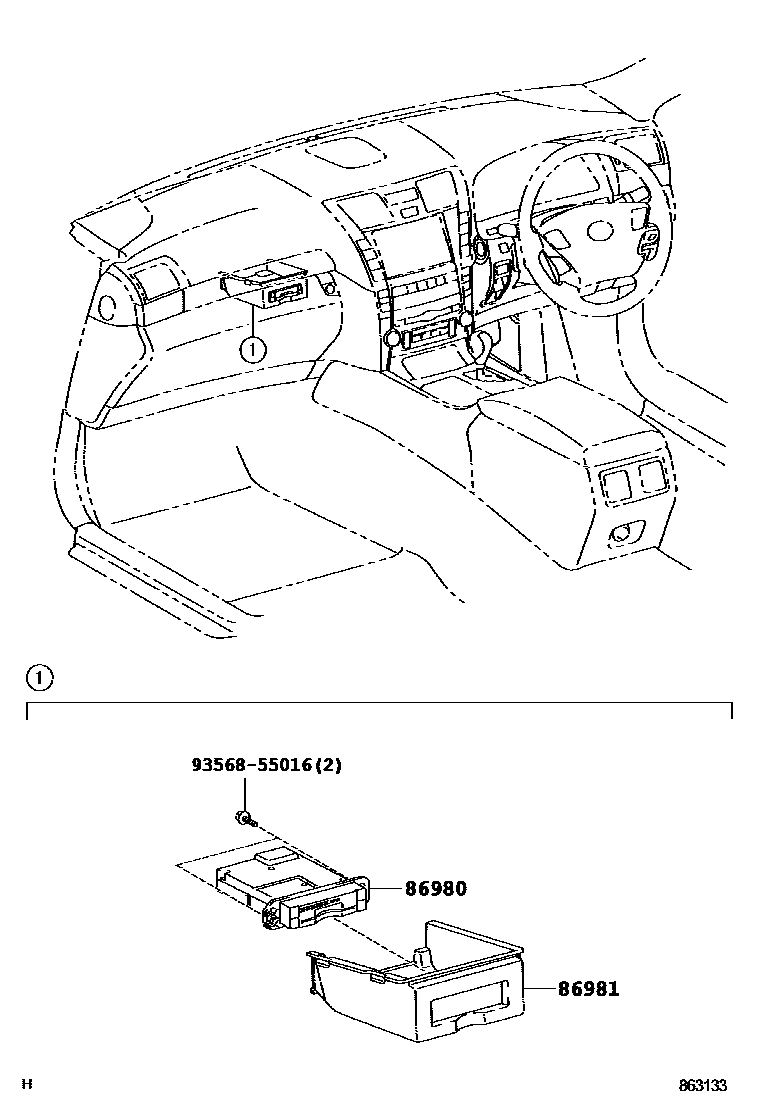 1

1

93568-55016(2)

86980

86981

H

863133