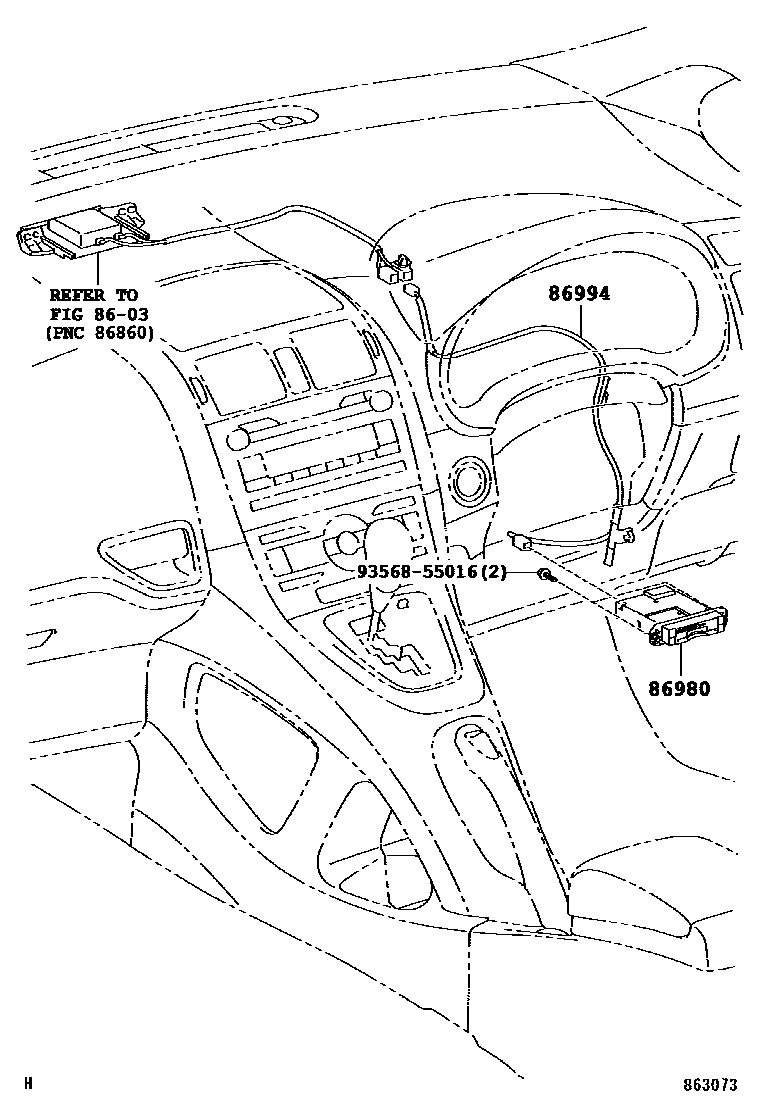 REFER TO
FIG 86-03
(PNC 86860)

86994

93568-55016(2)

86980

H

863073