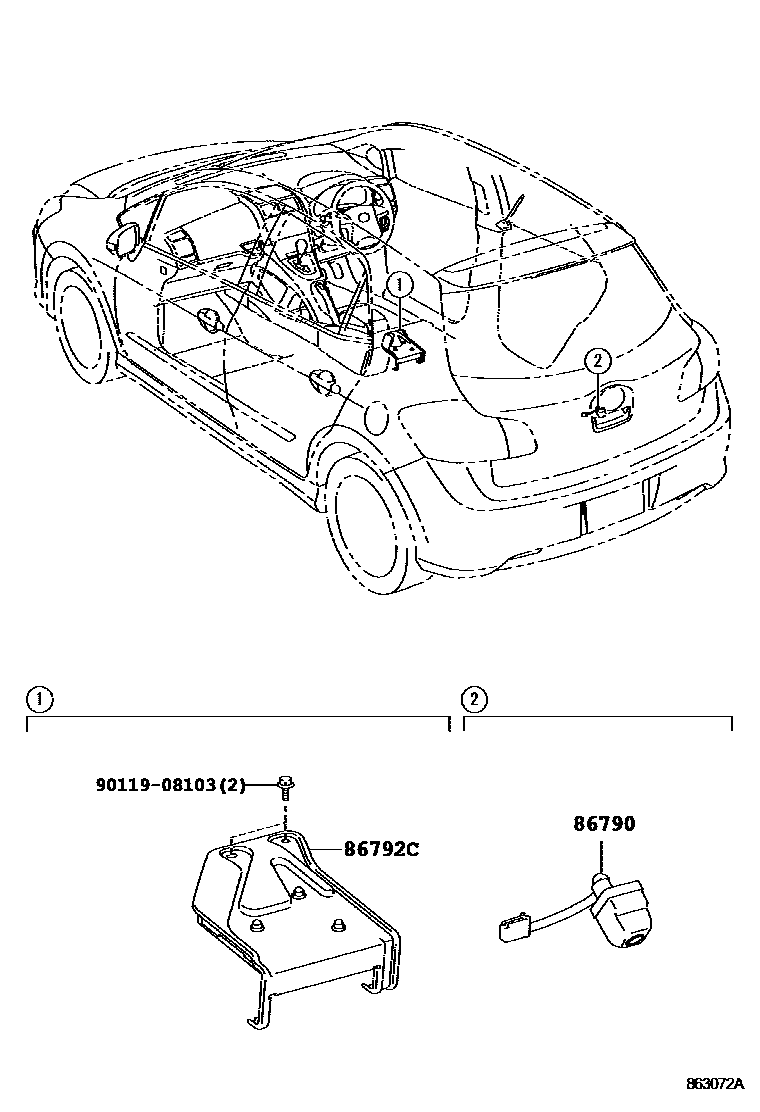 1
2
1
2
90119-08103(2)
86792C
86790
863072A