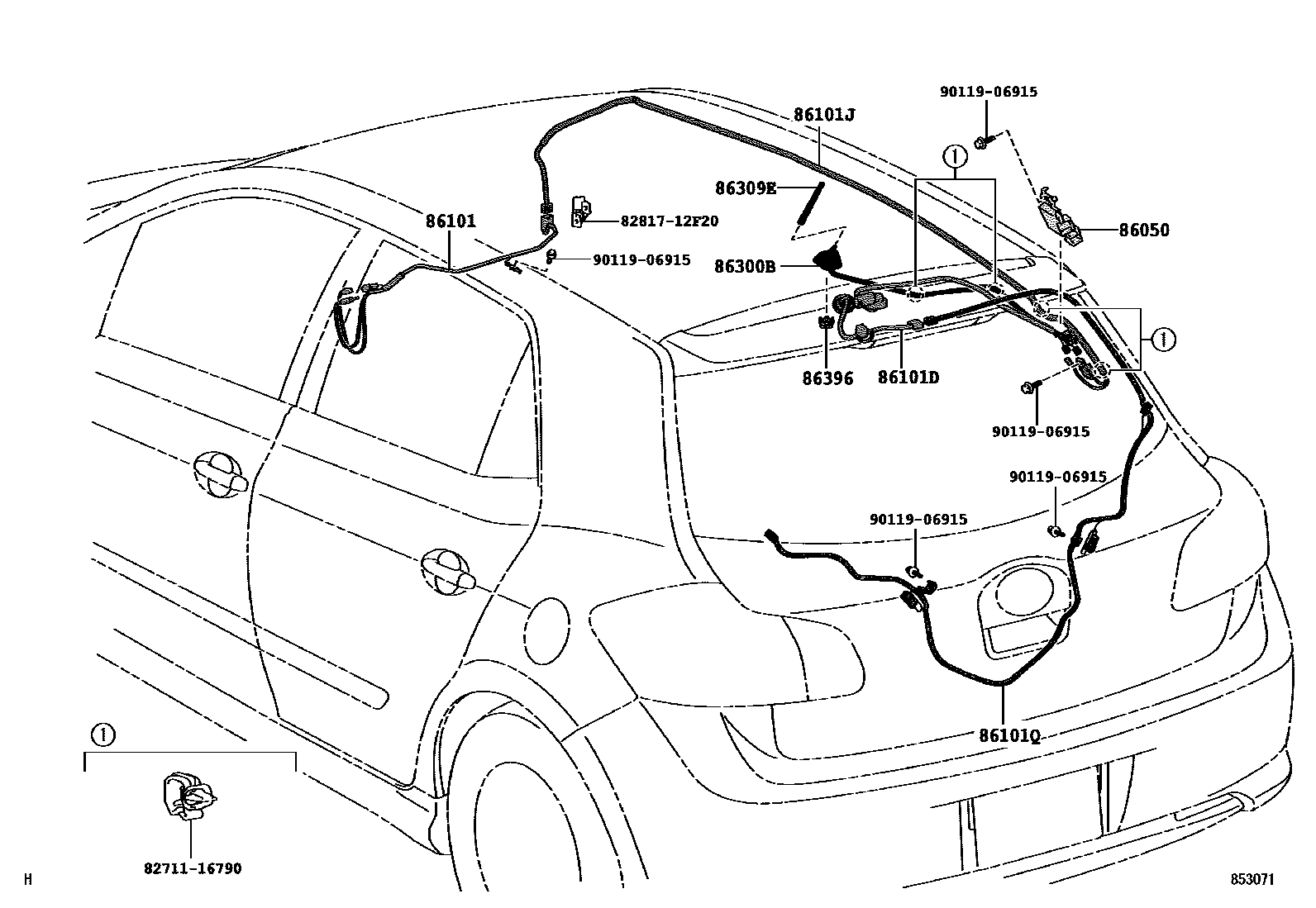 90119-06915
86101J
①
86309E
86101
82817-12F20
86050
90119-06915
86300B
①
86396
86101D
90119-06915
90119-06915
90119-06915
86101Q
①
82711-16790
H
853071