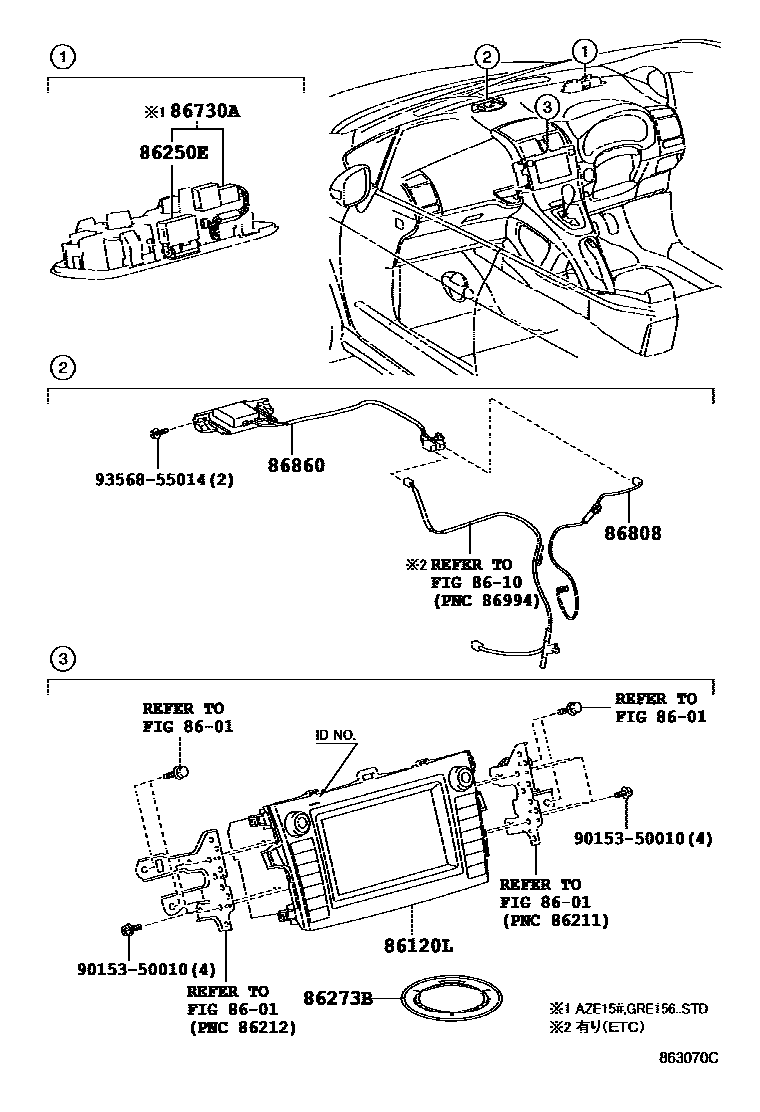 1

※1 86730A

86250E

2

1

3

2

93568-55014(2)

86860

86808

※2 REFER TO FIG 86-10 (PNC 86994)

3

REFER TO FIG 86-01

ID NO.

REFER TO FIG 86-01

90153-50010(4)

REFER TO FIG 86-01 (PNC 86211)

86120L

90153-50010(4)

REFER TO FIG 86-01 (PNC 86212)

86273B

※1 AZE15#,GRE156..STD
※2 有り(ETC)

863070C