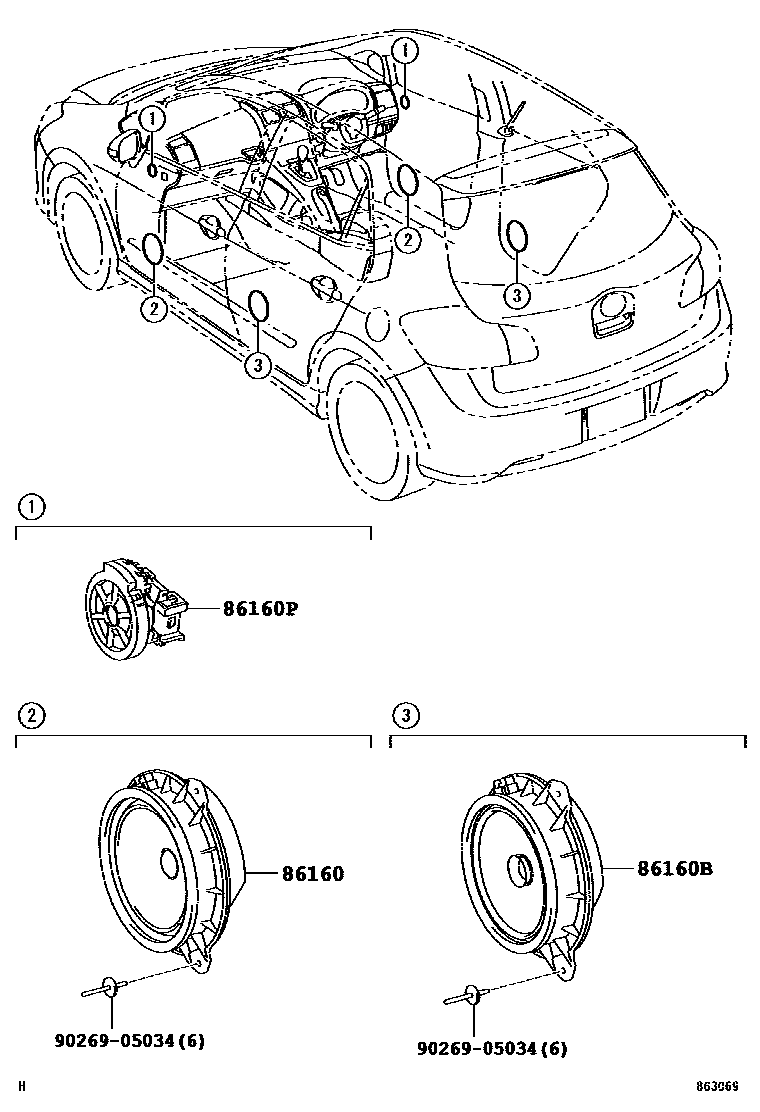 1
1
2
2
3
3

1
86160P

2
86160
90269-05034(6)

3
86160B
90269-05034(6)

H
863069