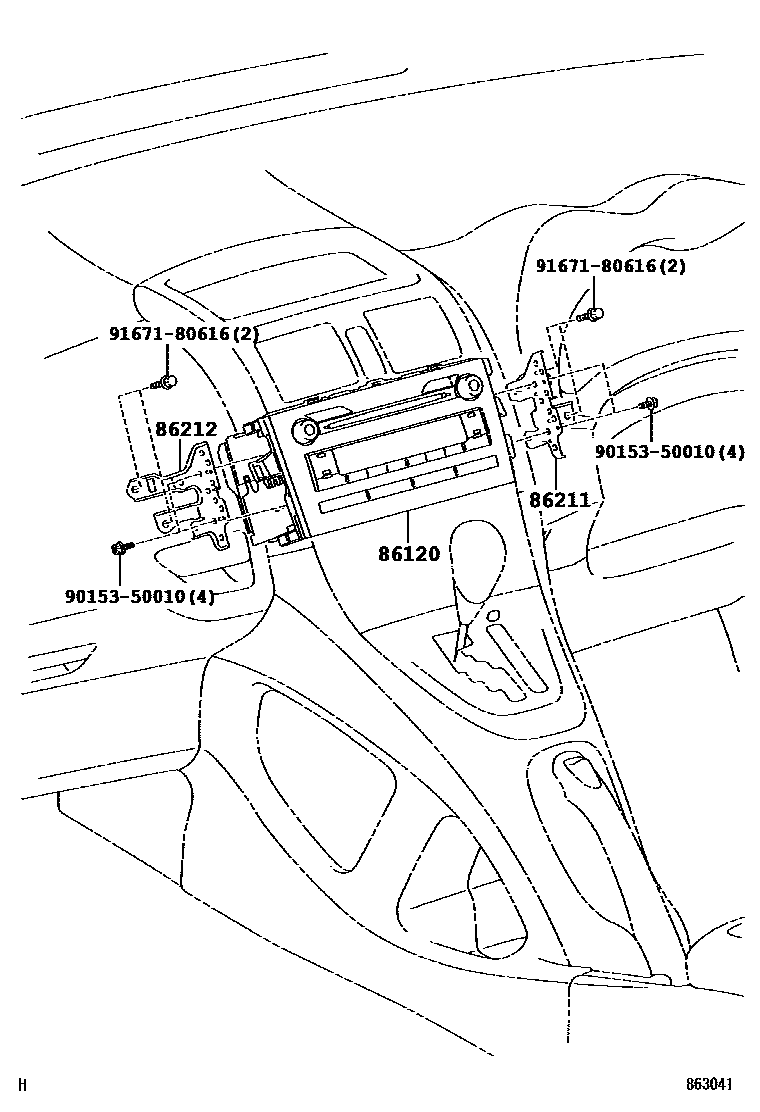 91671-80616(2)

91671-80616(2)

86212

90153-50010(4)

86211

86120

90153-50010(4)

H

863041