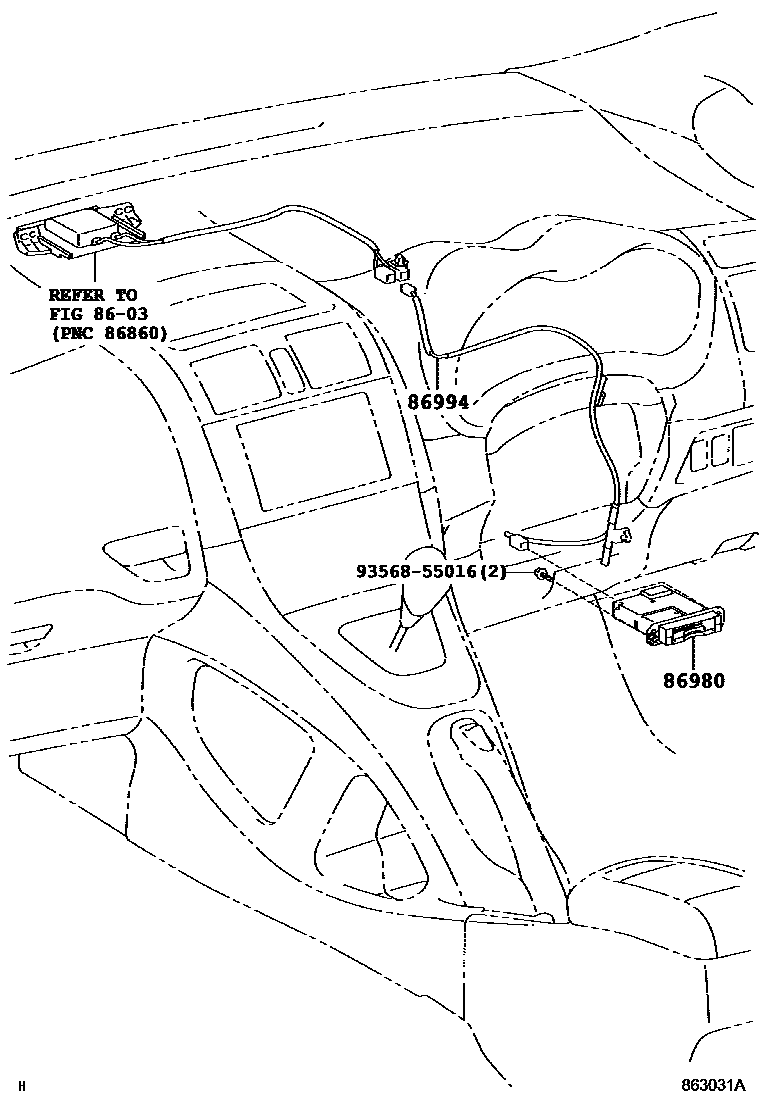 REFER TO
FIG 86-03
(PNC 86860)

86994

93568-55016(2)

86980

H

863031A