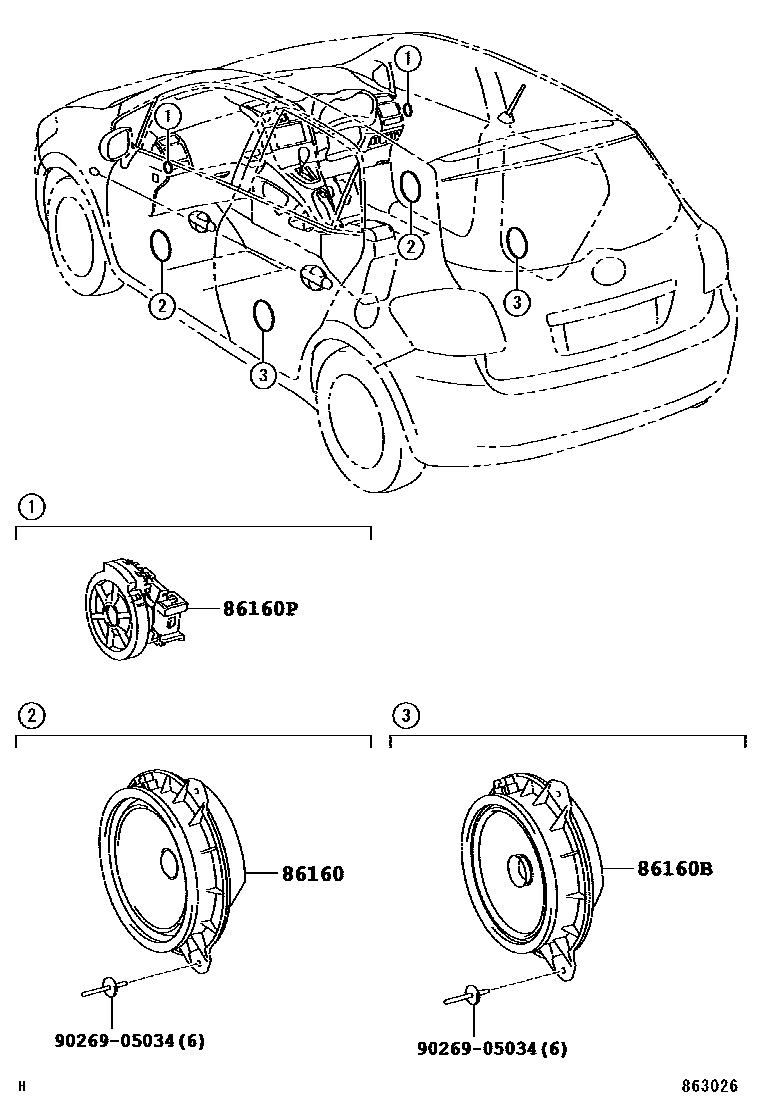 1
1
2
2
3
3

1
86160P

2
86160
90269-05034(6)

3
86160B
90269-05034(6)

H
863026