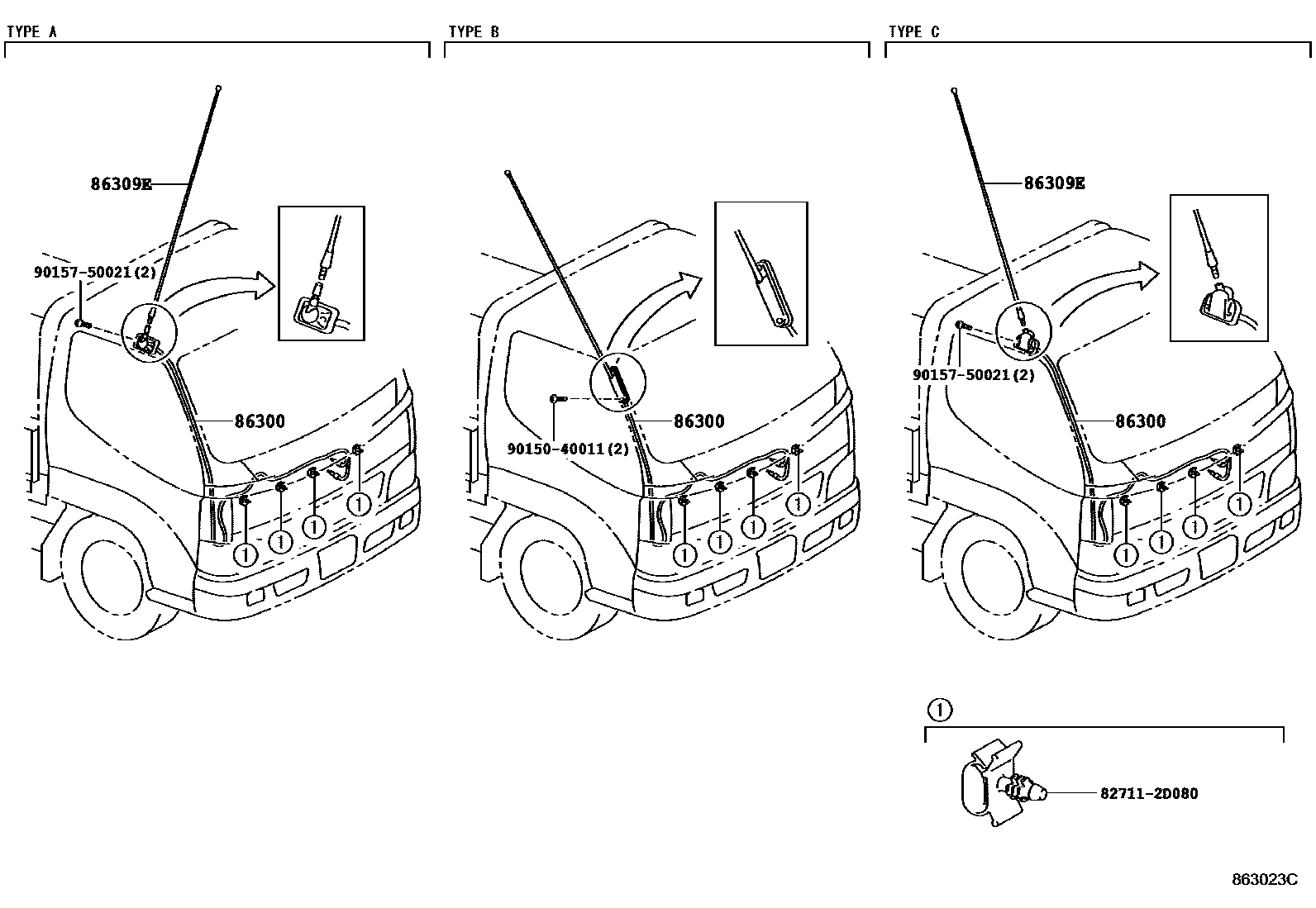 TYPE A

86309E

90157-50021(2)

86300

1
1
1
1

TYPE B

86300

90150-40011(2)

1
1
1
1

TYPE C

86309E

90157-50021(2)

86300

1
1
1
1

1

82711-2D080

863023C