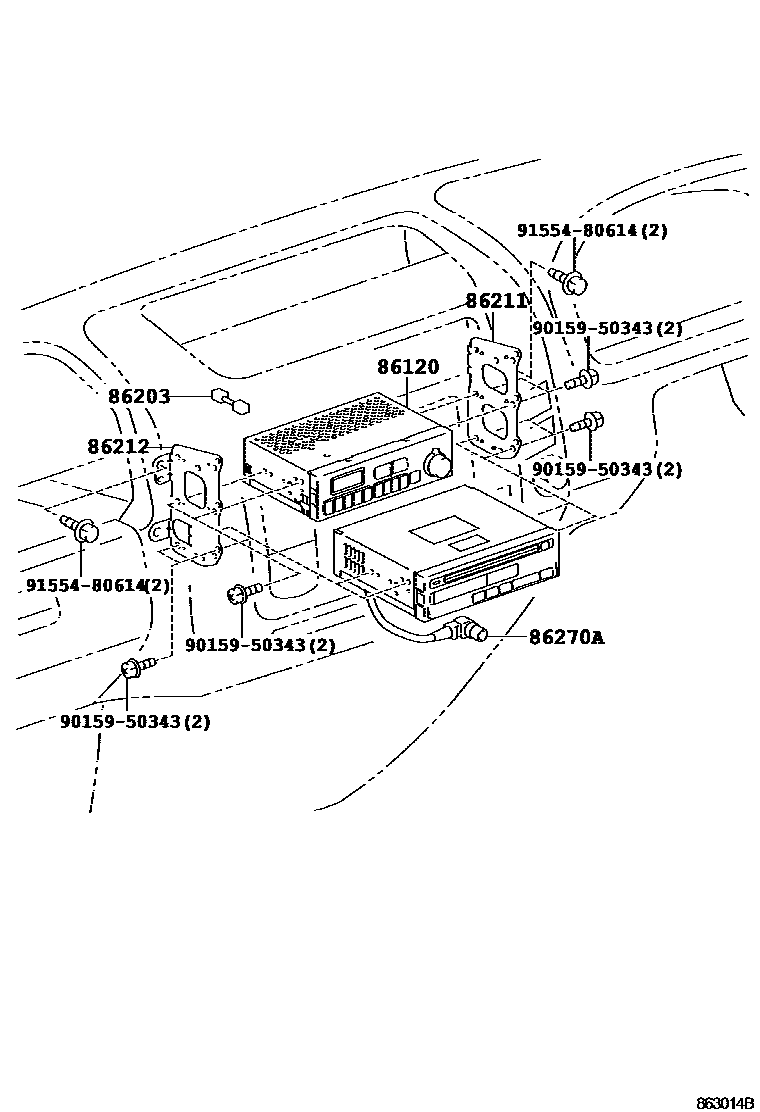 91554-80614(2)
86211
90159-50343(2)
86120
86203
86212
90159-50343(2)
91554-80614(2)
90159-50343(2)
86270A
90159-50343(2)
863014B