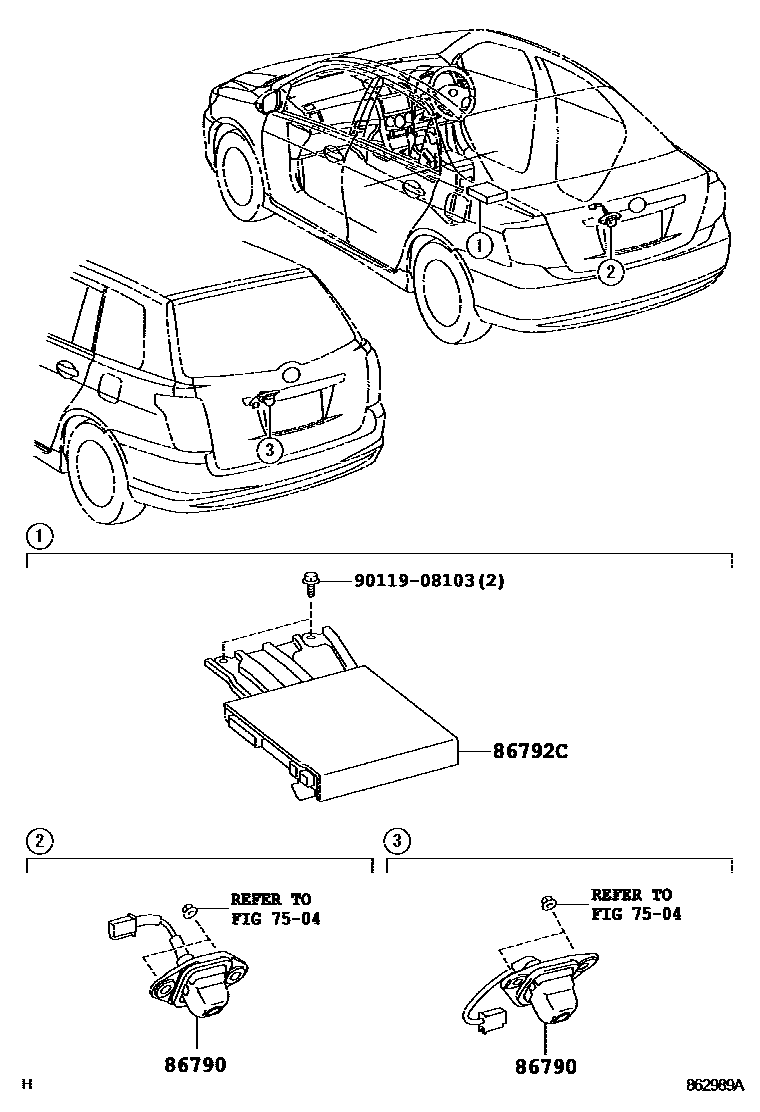 1

2

3

1

90119-08103(2)

86792C

2

REFER TO
FIG 75-04

86790

3

REFER TO
FIG 75-04

86790

H

862989A