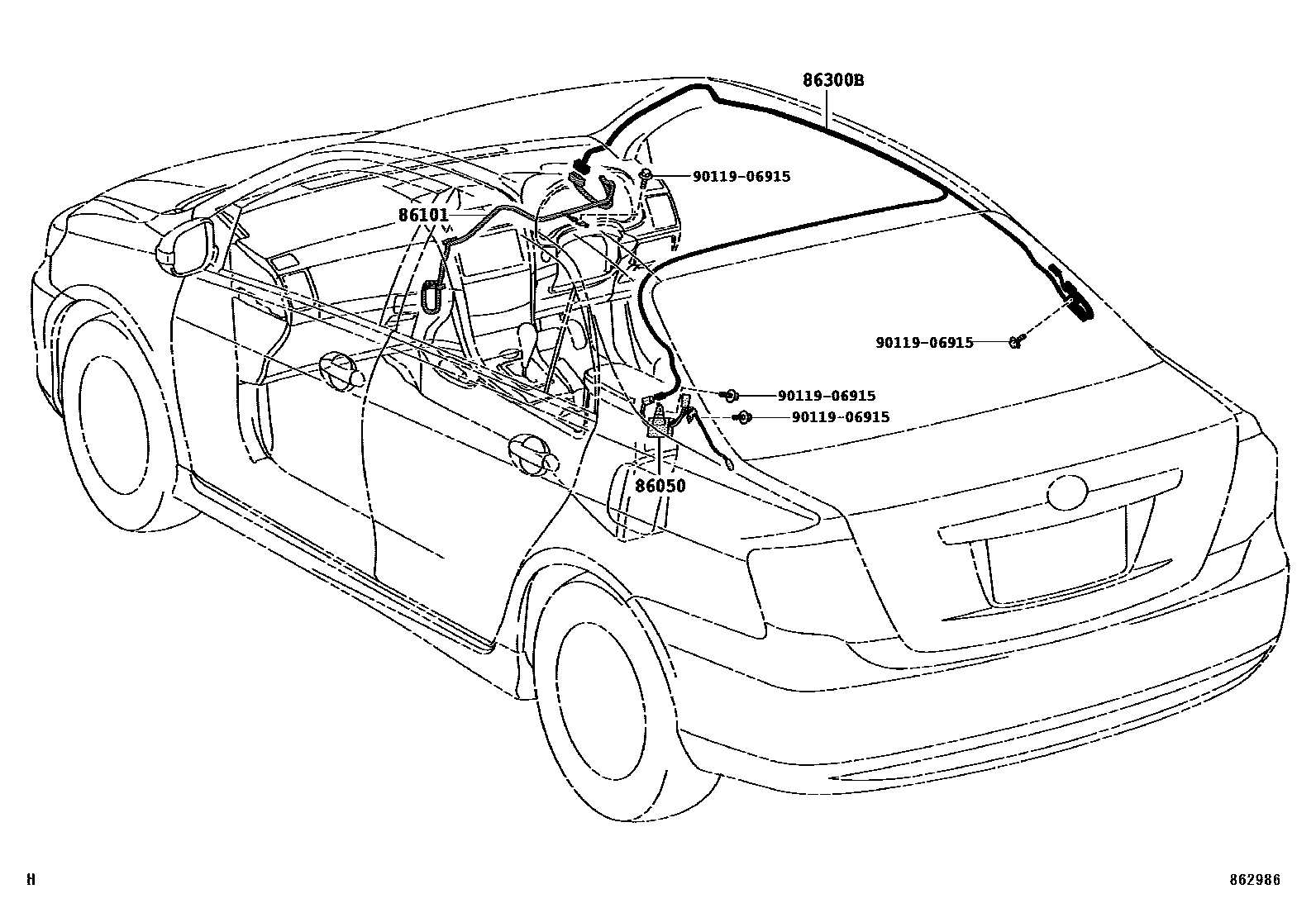 86300B
90119-06915
86101
90119-06915
90119-06915
90119-06915
86050
H
862986