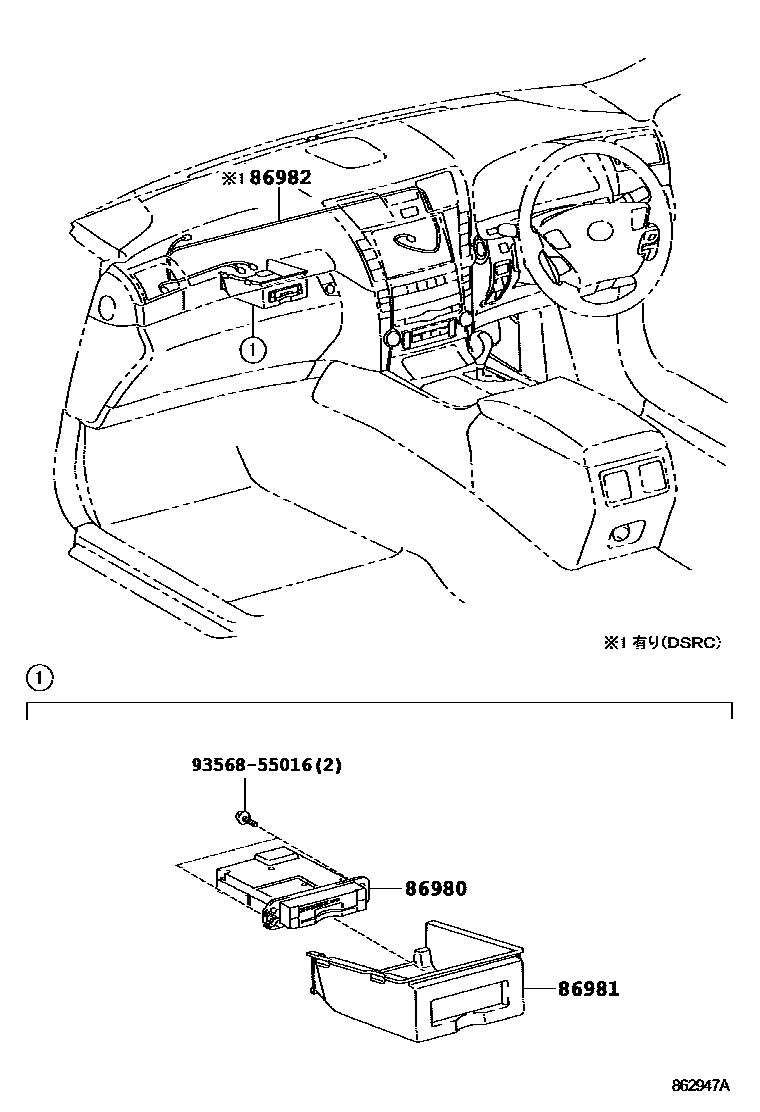 ※1 86982

①

※1 有り(DSRC)

①

93568-55016(2)

86980

86981

862947A