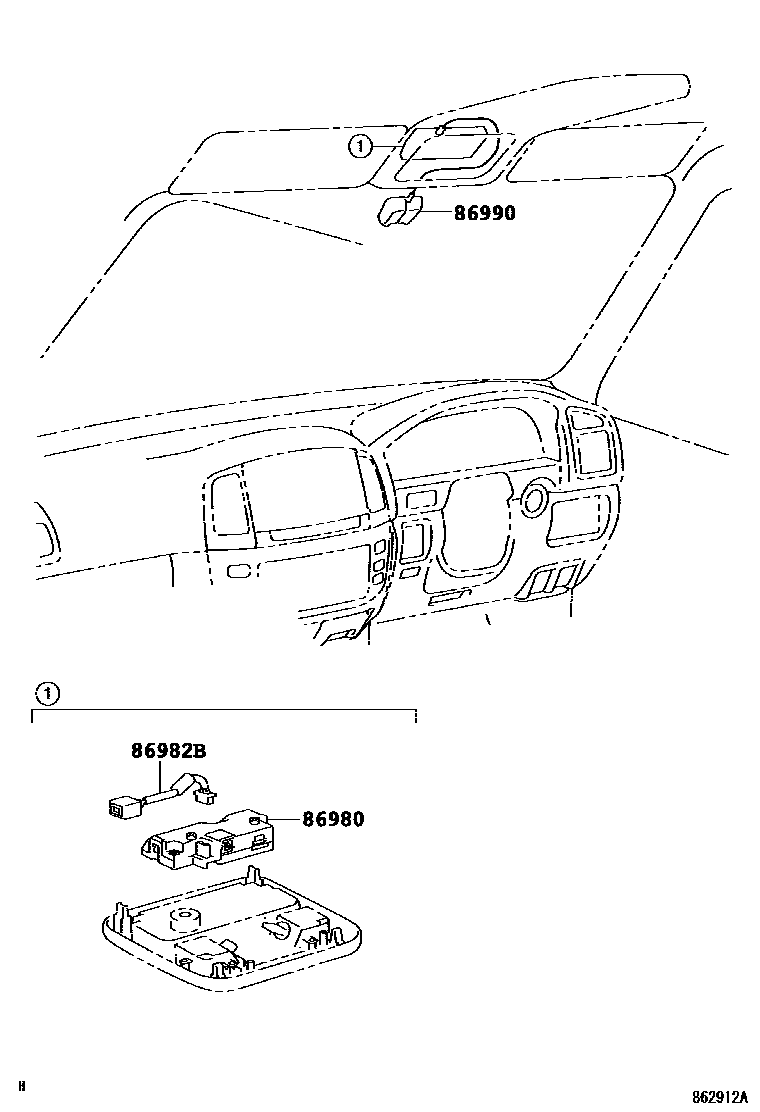 1
86990
1
86982B
86980
H
862912A