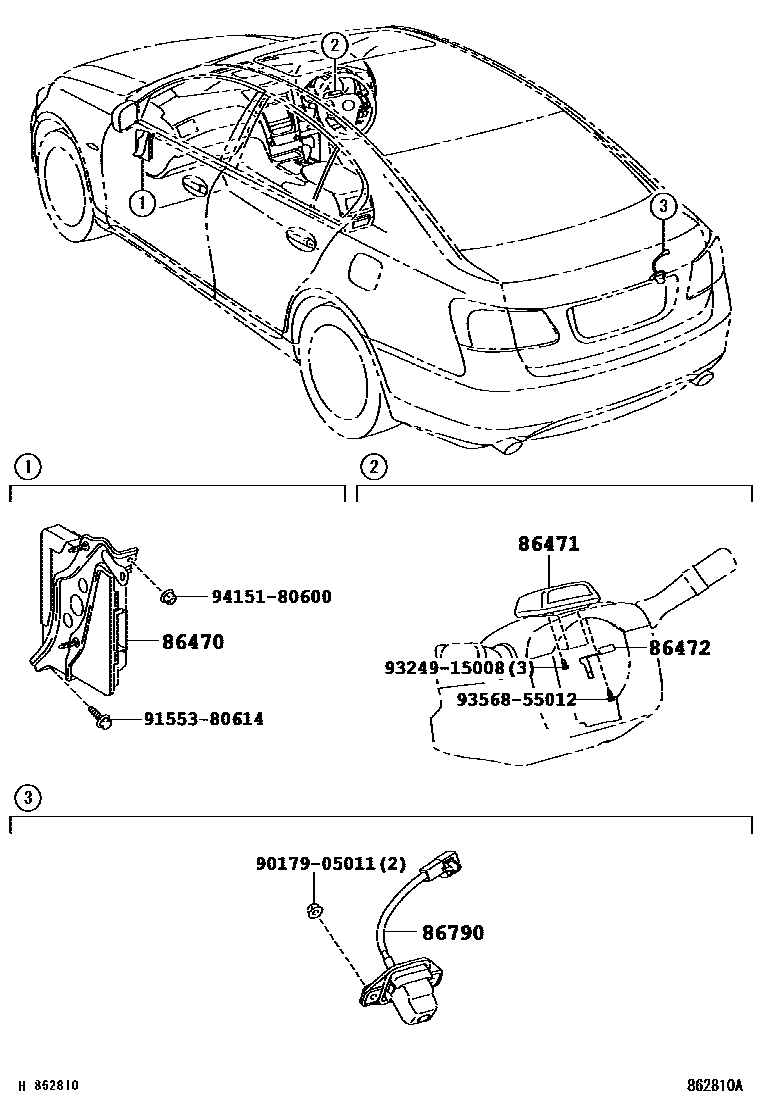 2
1
3

1
2

94151-80600
86470
91553-80614

86471
86472
93249-15008(3)
93568-55012

3

90179-05011(2)
86790

H 862810
862810A