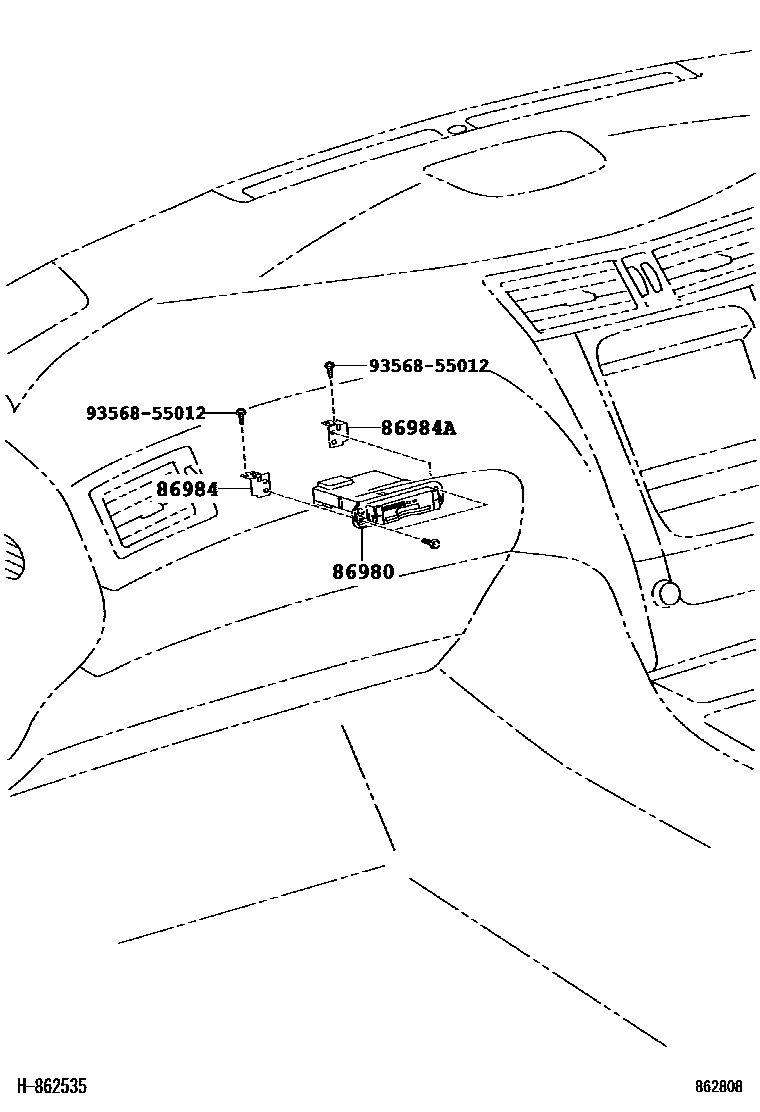 93568-55012

93568-55012

86984A

86984

86980

H-862535

862808