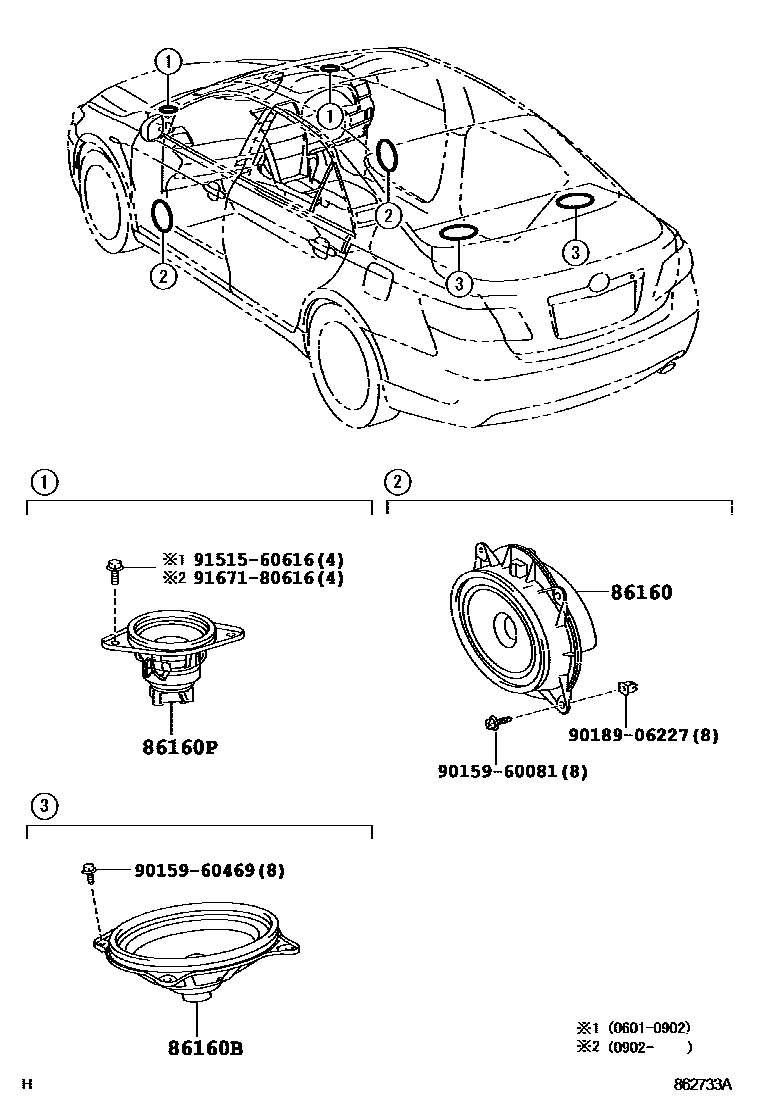 1
1
2
2
3
3

1

※1 91515-60616(4)
※2 91671-80616(4)

86160P

2

86160

90189-06227(8)
90159-60081(8)

3

90159-60469(8)

86160B

※1 (0601-0902)
※2 (0902- )

H

862733A