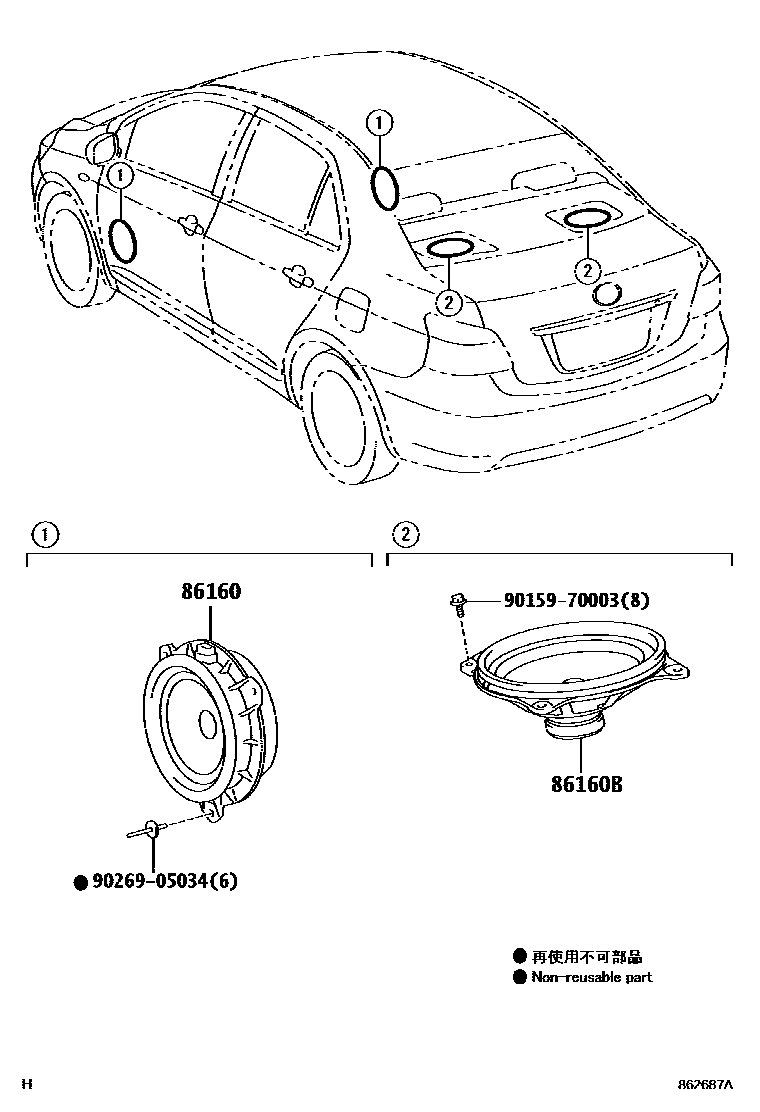 1
1
2
2

1
86160
● 90269-05034(6)

2
90159-70003(8)
86160B

● 再使用不可部品
● Non-reusable part

H
862687A