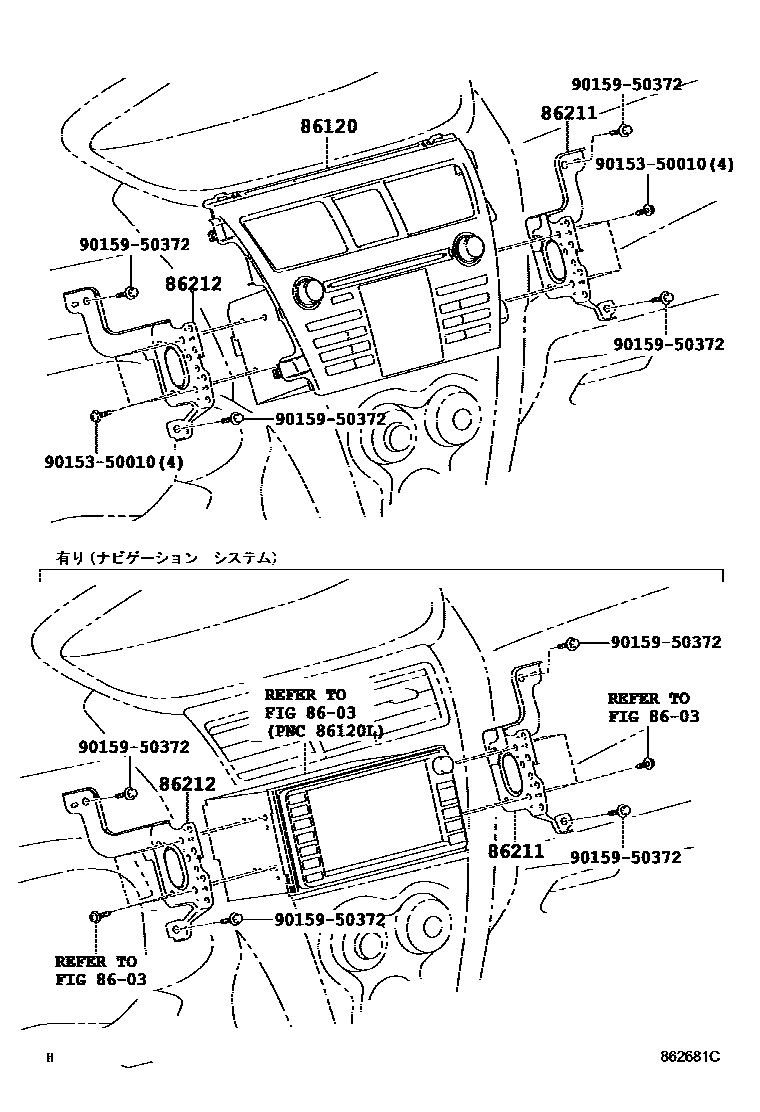 90159-50372
86211
86120
90153-50010(4)
90159-50372
86212
90159-50372
90159-50372
90153-50010(4)

有り(ナビゲーション システム)

90159-50372
REFER TO FIG 86-03 (PNC 86120L)
REFER TO FIG 86-03
90159-50372
86212
86211
90159-50372
90159-50372
REFER TO FIG 86-03

H
862681C