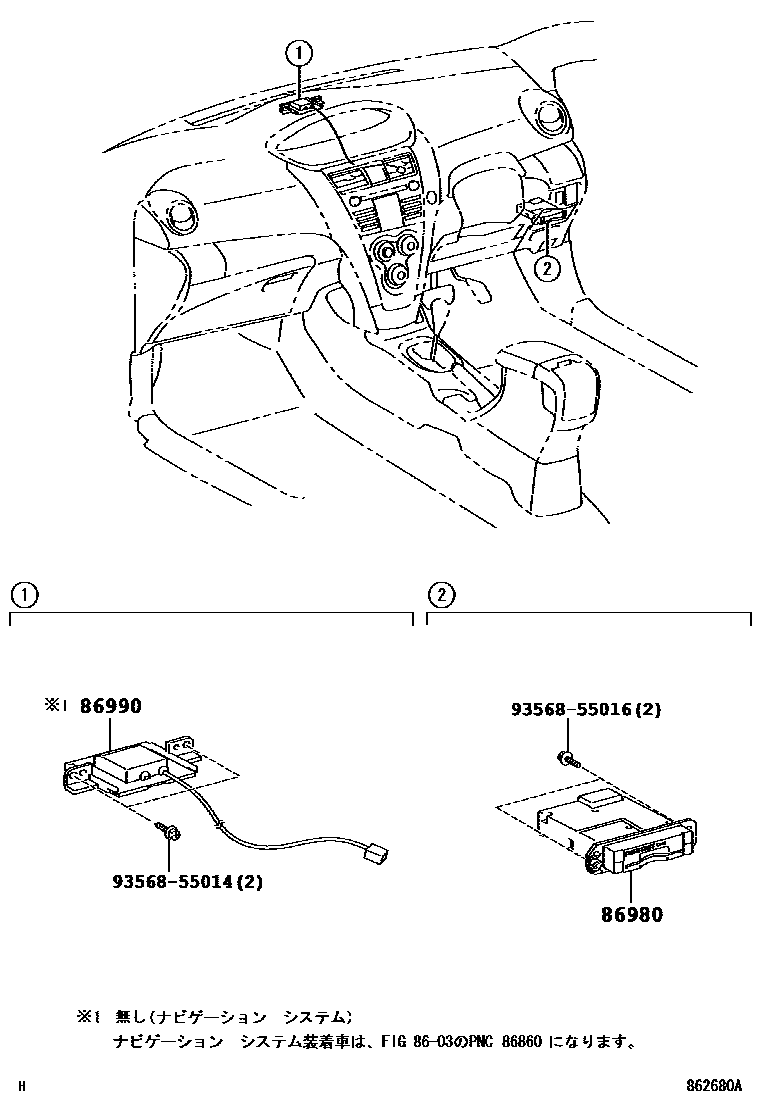 1

2

1

2

※1 86990

93568-55014(2)

93568-55016(2)

86980

※1 無し(ナビゲーション システム)
ナビゲーション システム装着車は、FIG 86-03のPNC 86860 になります。

H

862680A